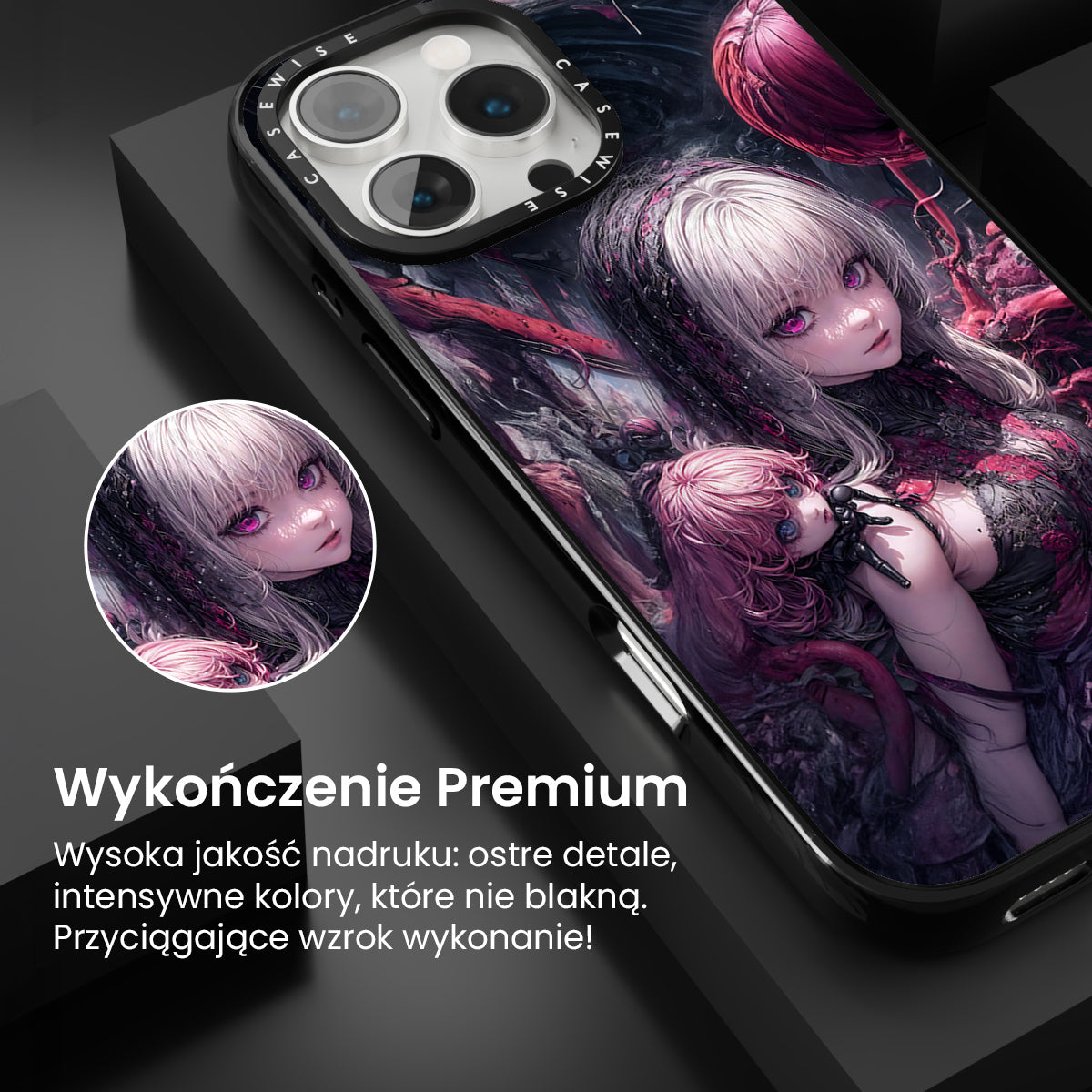 CASEWISE CASEWISE

Wykończenie Premium

Wysoka jakość nadruku: ostre detale, intensywne kolory, które nie blakną. Przyciągające wzrok wykonanie!