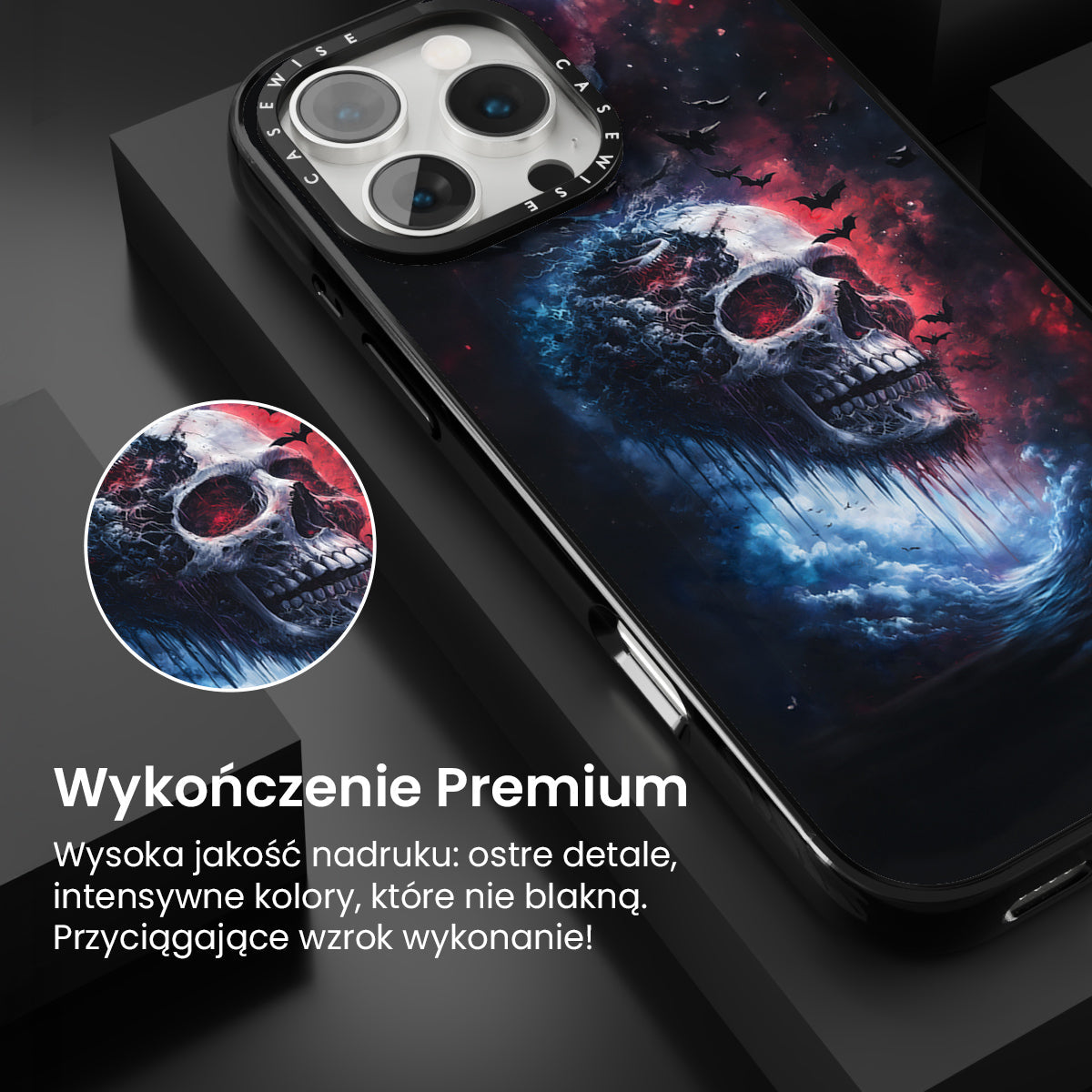 CASEWISE CASEWISE

Wykończenie Premium

Wysoka jakość nadruku: ostre detale, intensywne kolory, które nie blakną. Przyciągające wzrok wykonanie!