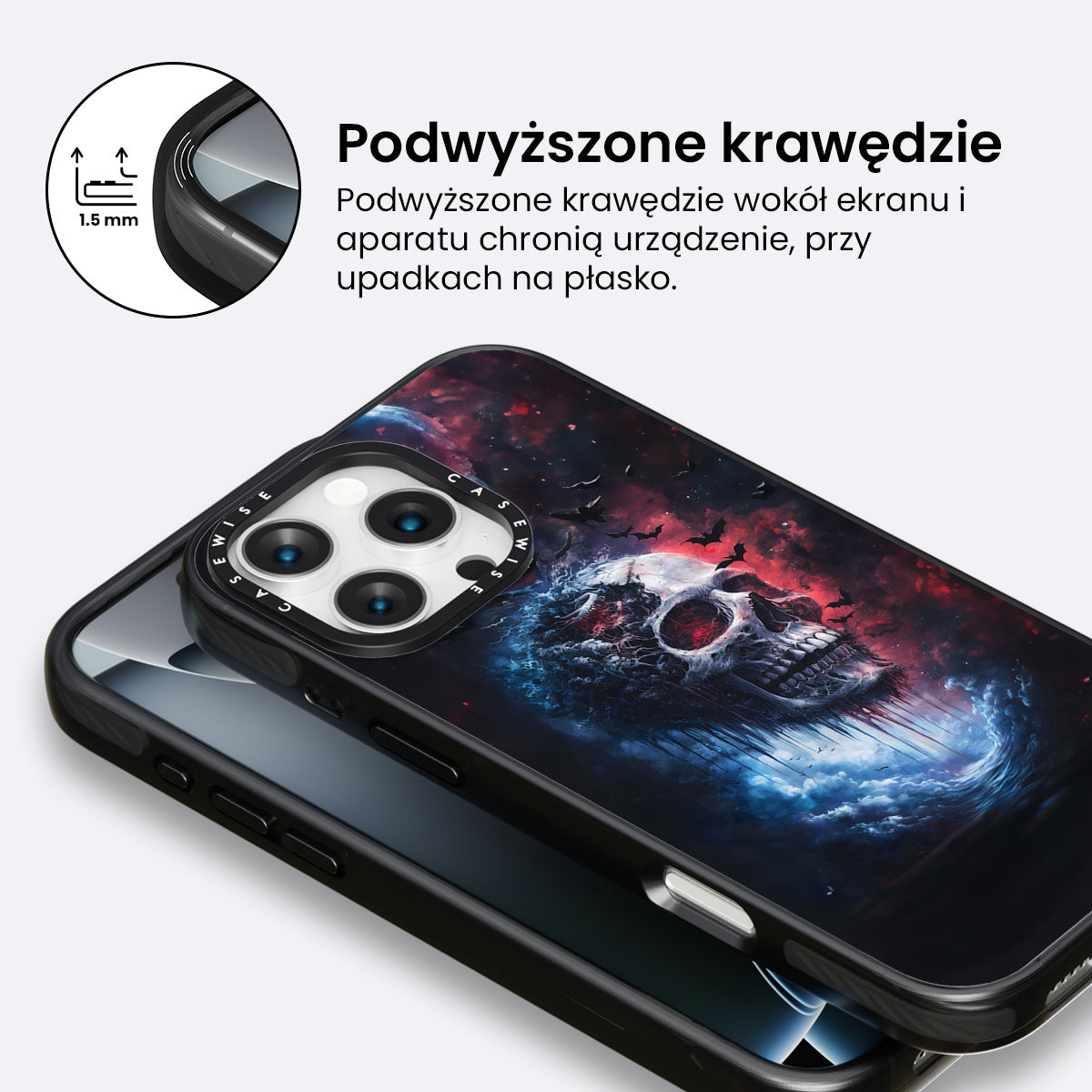 1.5 mm

Podwyższone krawędzie

Podwyższone krawędzie wokół ekranu i aparatu chronią urządzenie, przy upadkach na płasko.

CASEWISE CASEWISE