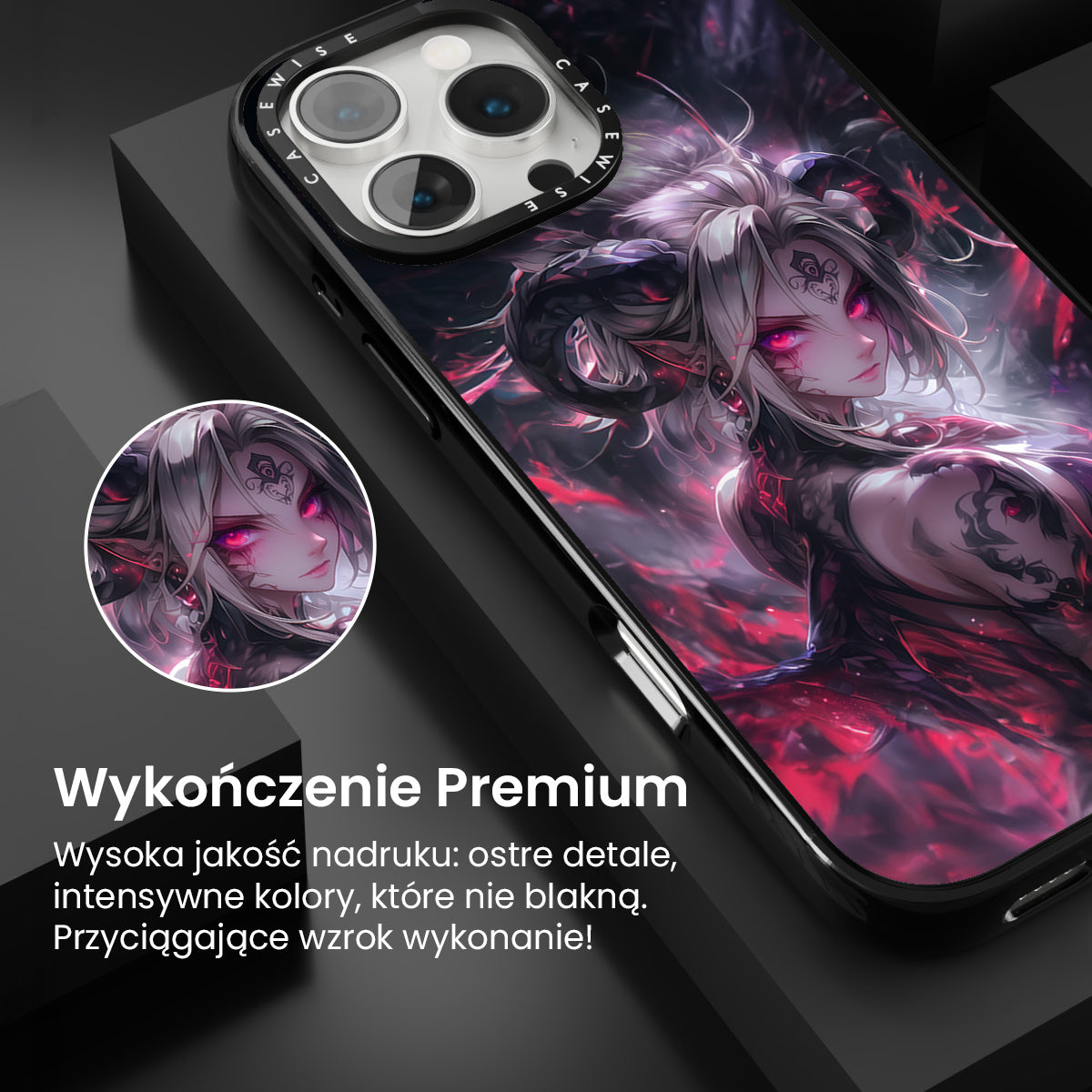 CASEWISE CASEWISE

Wykończenie Premium

Wysoka jakość nadruku: ostre detale, intensywne kolory, które nie blakną. Przyciągające wzrok wykonanie!