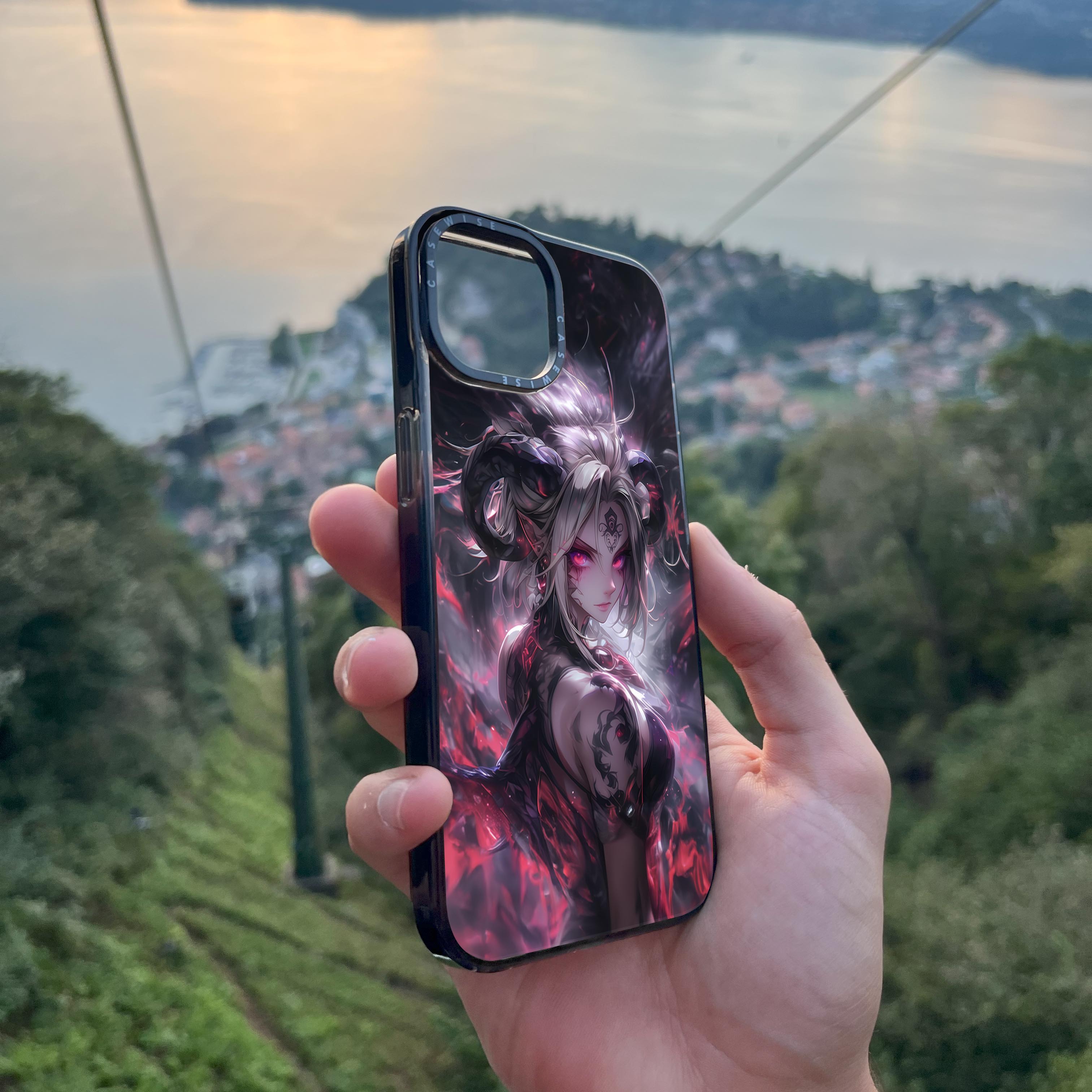 CASEWISE CASEWISE