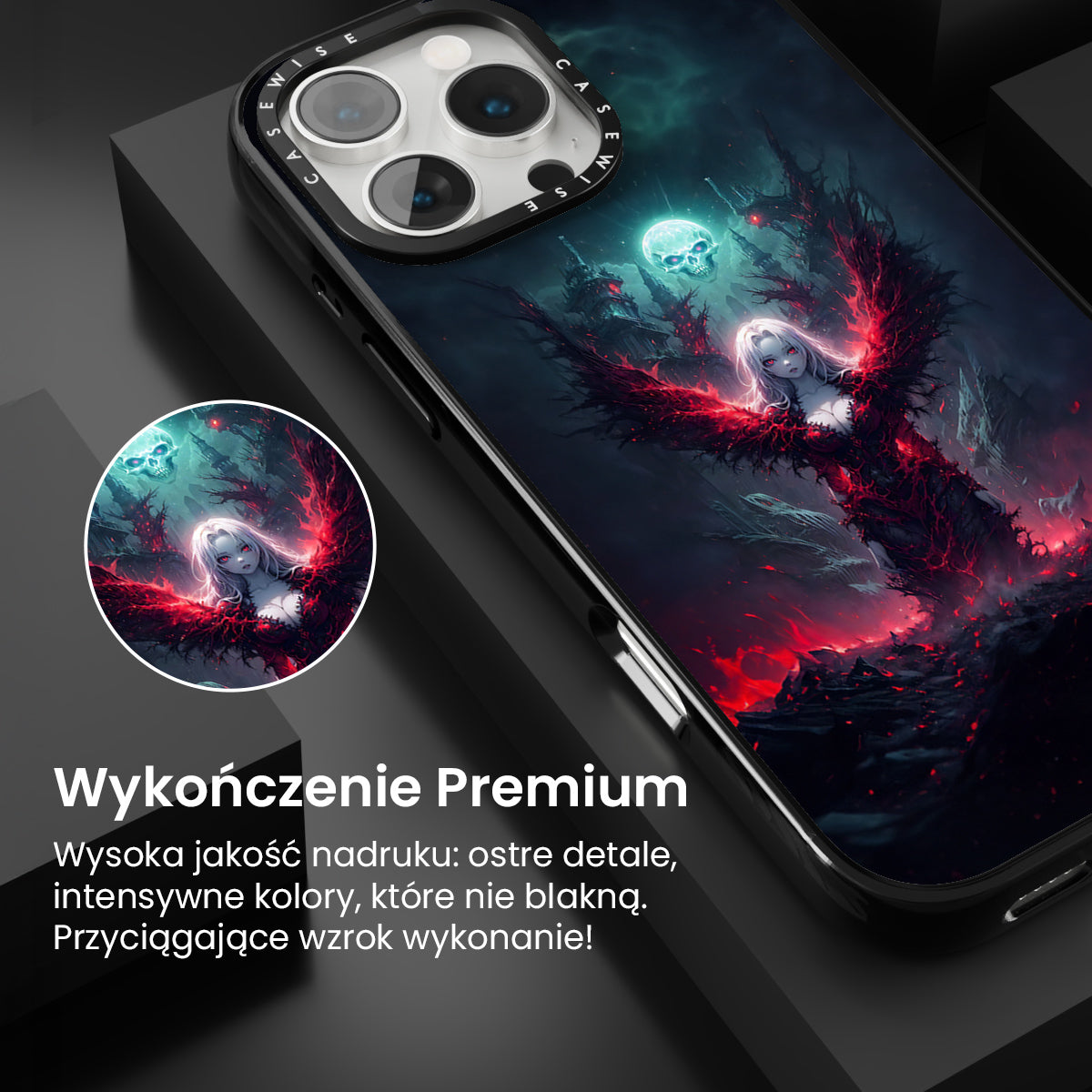 CASEWISE CASEWISE

Wykończenie Premium

Wysoka jakość nadruku: ostre detale, intensywne kolory, które nie blakną. Przyciągające wzrok wykonanie!