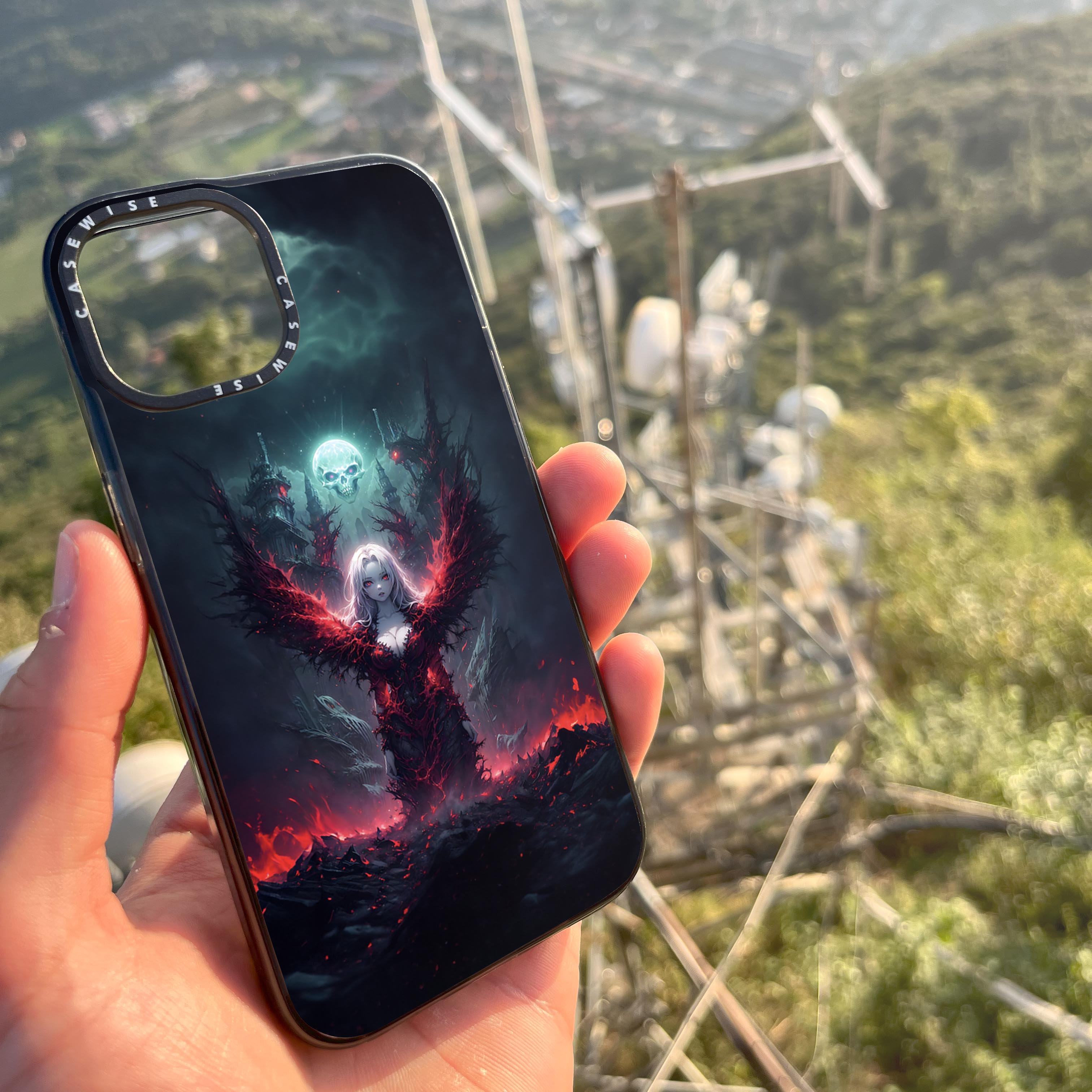 CASEWISE
CASEWISE