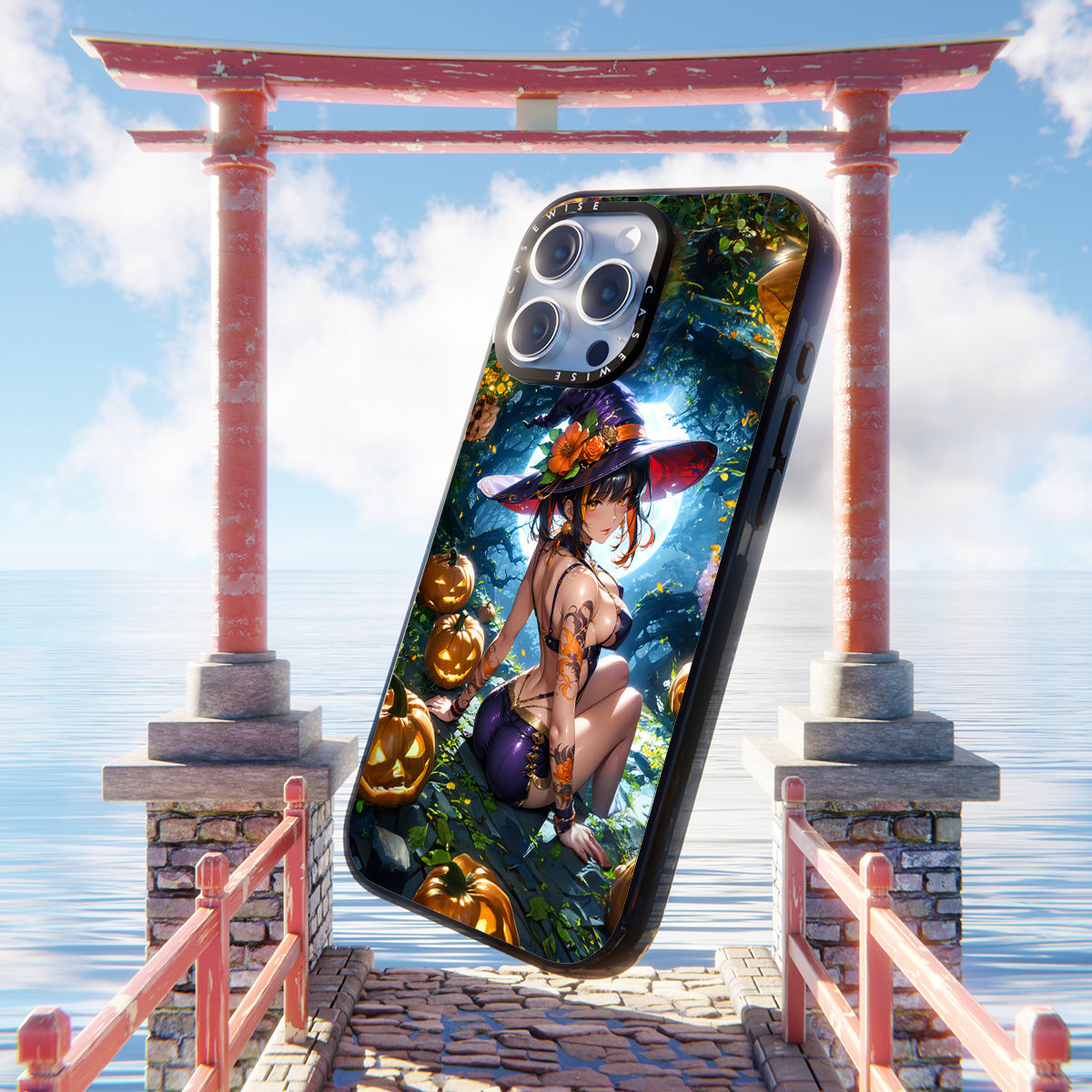 CASEWISE CASEWISE