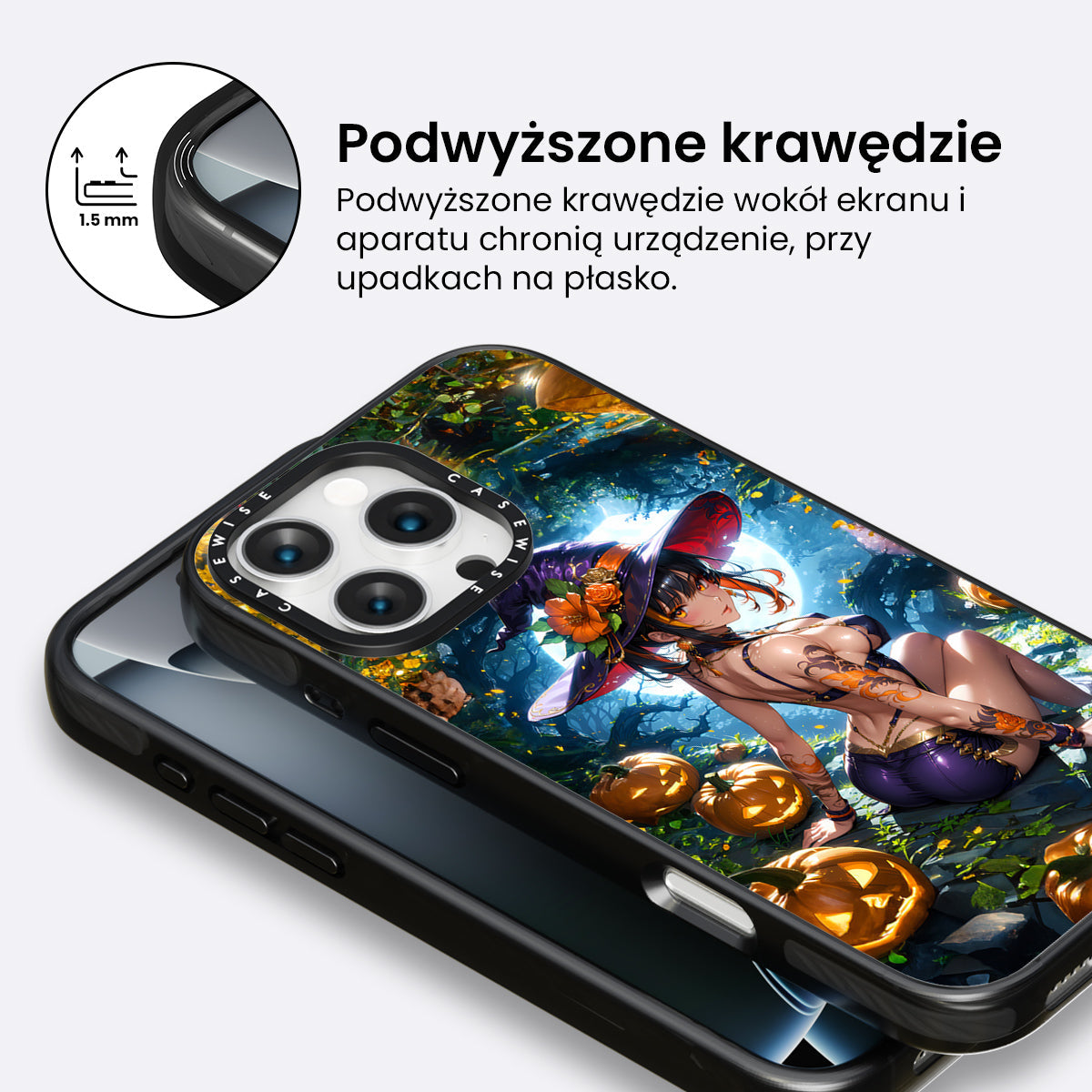 1.5 mm

Podwyższone krawędzie

Podwyższone krawędzie wokół ekranu i aparatu chronią urządzenie, przy upadkach na płasko.

CASEWISE CASEWISE