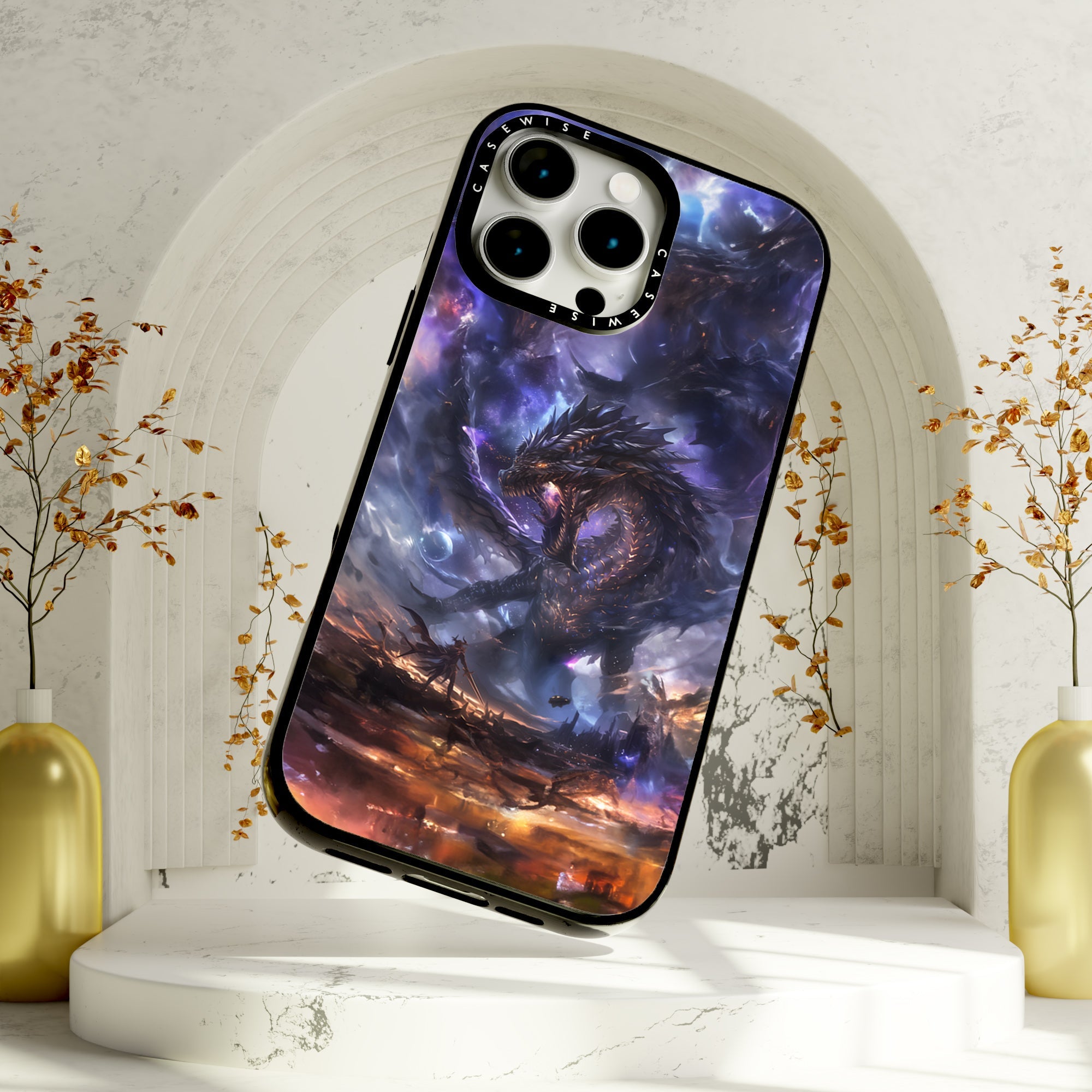 CASEWISE
CASEWISE