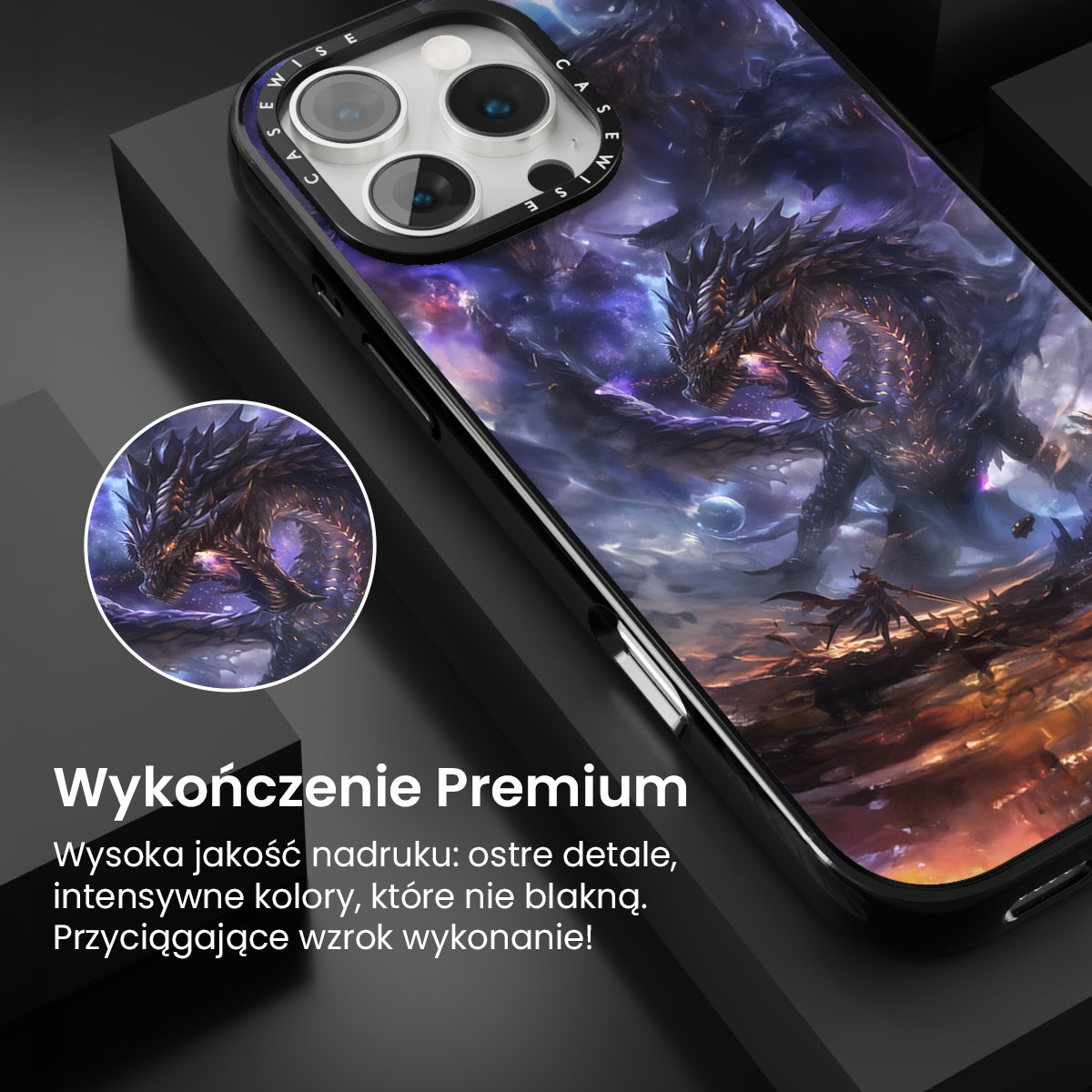 CASEWISE CASEWISE

Wykończenie Premium

Wysoka jakość nadruku: ostre detale, intensywne kolory, które nie blakną. Przyciągające wzrok wykonanie!