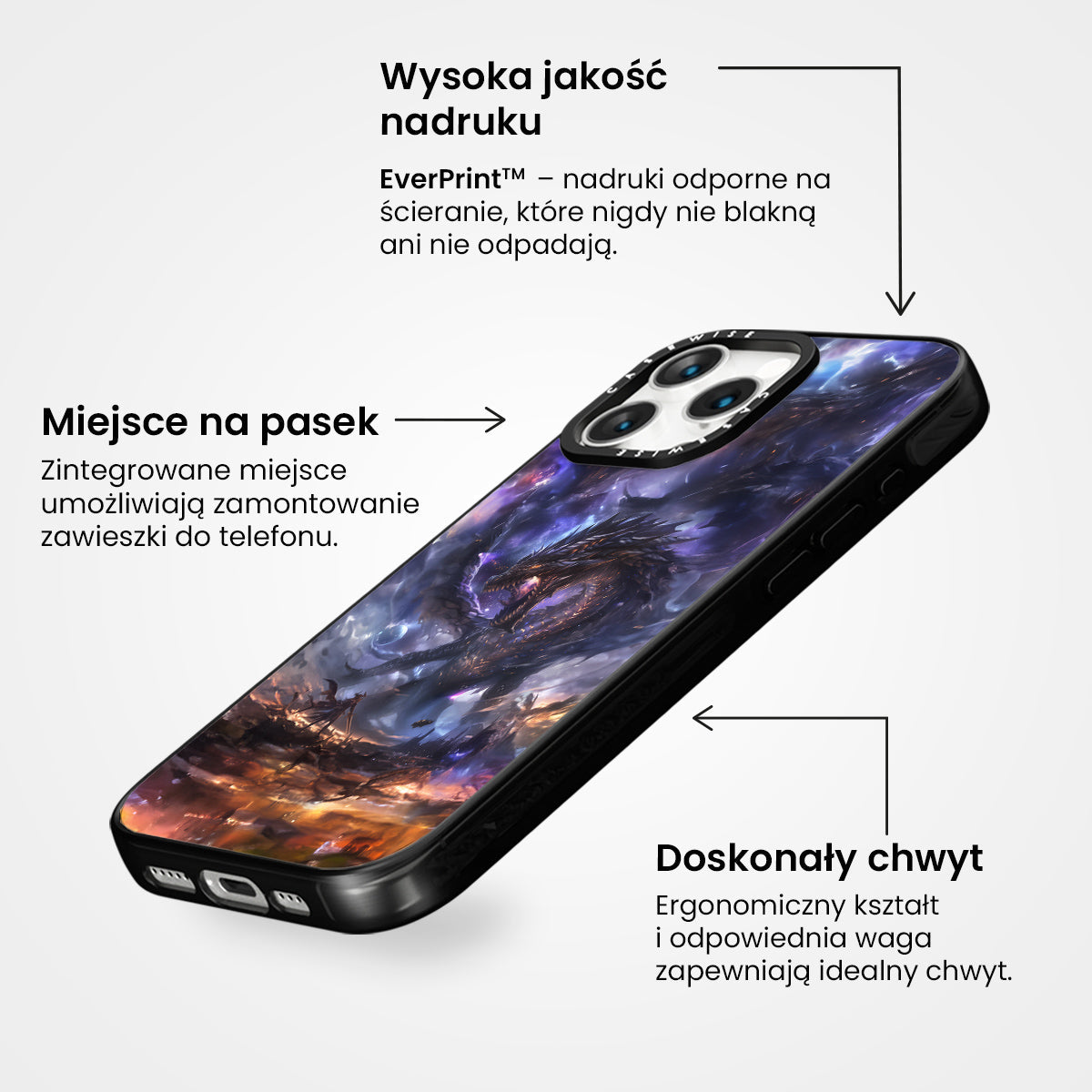 Wysoka jakość nadruku

EverPrint™ – nadruki odporne na ścieranie, które nigdy nie blakną ani nie odpadają.

CASEWISE

CASEWISE

Miejsce na pasek

Zintegrowane miejsce umożliwiają zamontowanie zawieszki do telefonu.

Doskonały chwyt

Ergonomiczny kształt i odpowiednia waga zapewniają idealny chwyt.