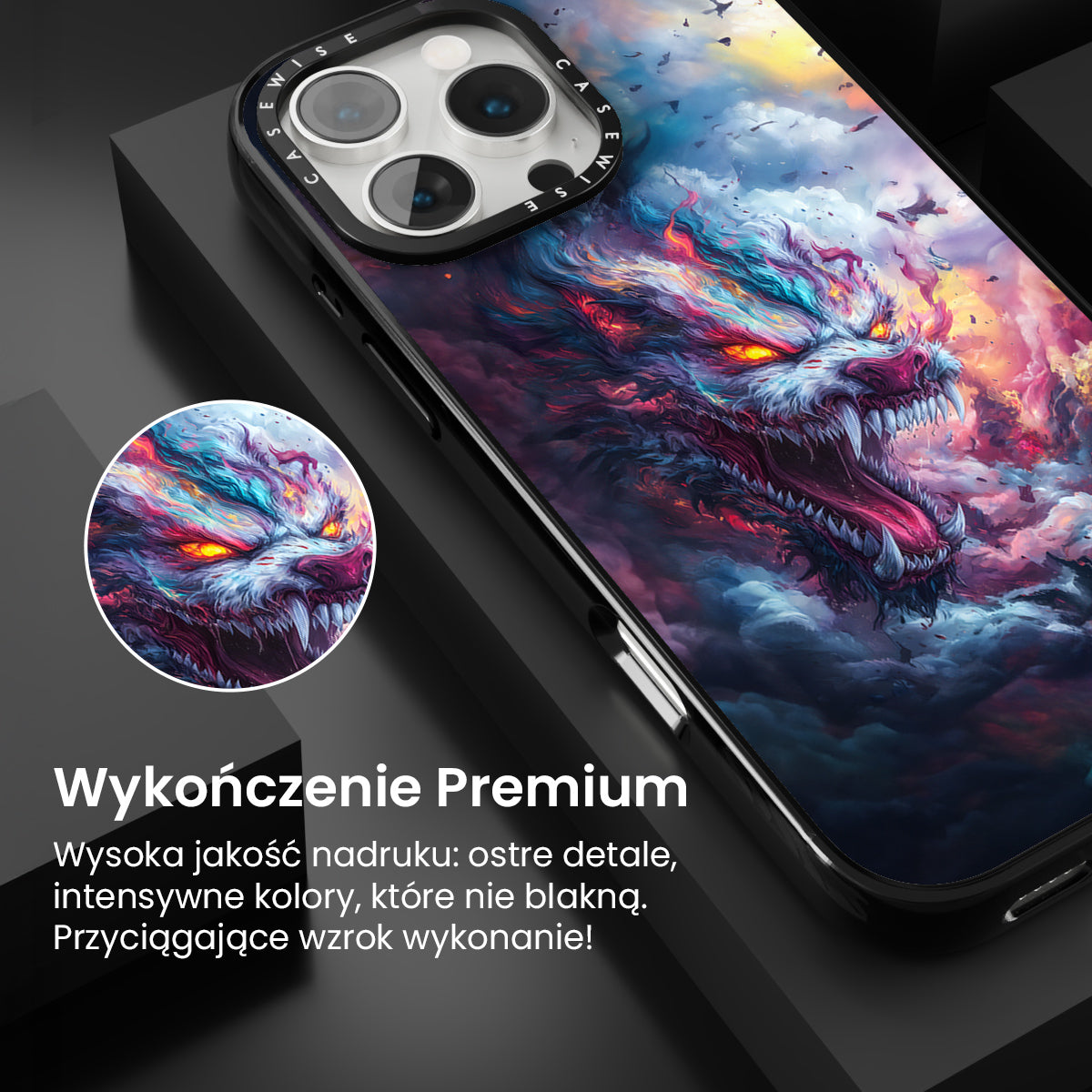 CASEWISE CASEWISE

Wykończenie Premium

Wysoka jakość nadruku: ostre detale, intensywne kolory, które nie blakną. Przyciągające wzrok wykonanie!