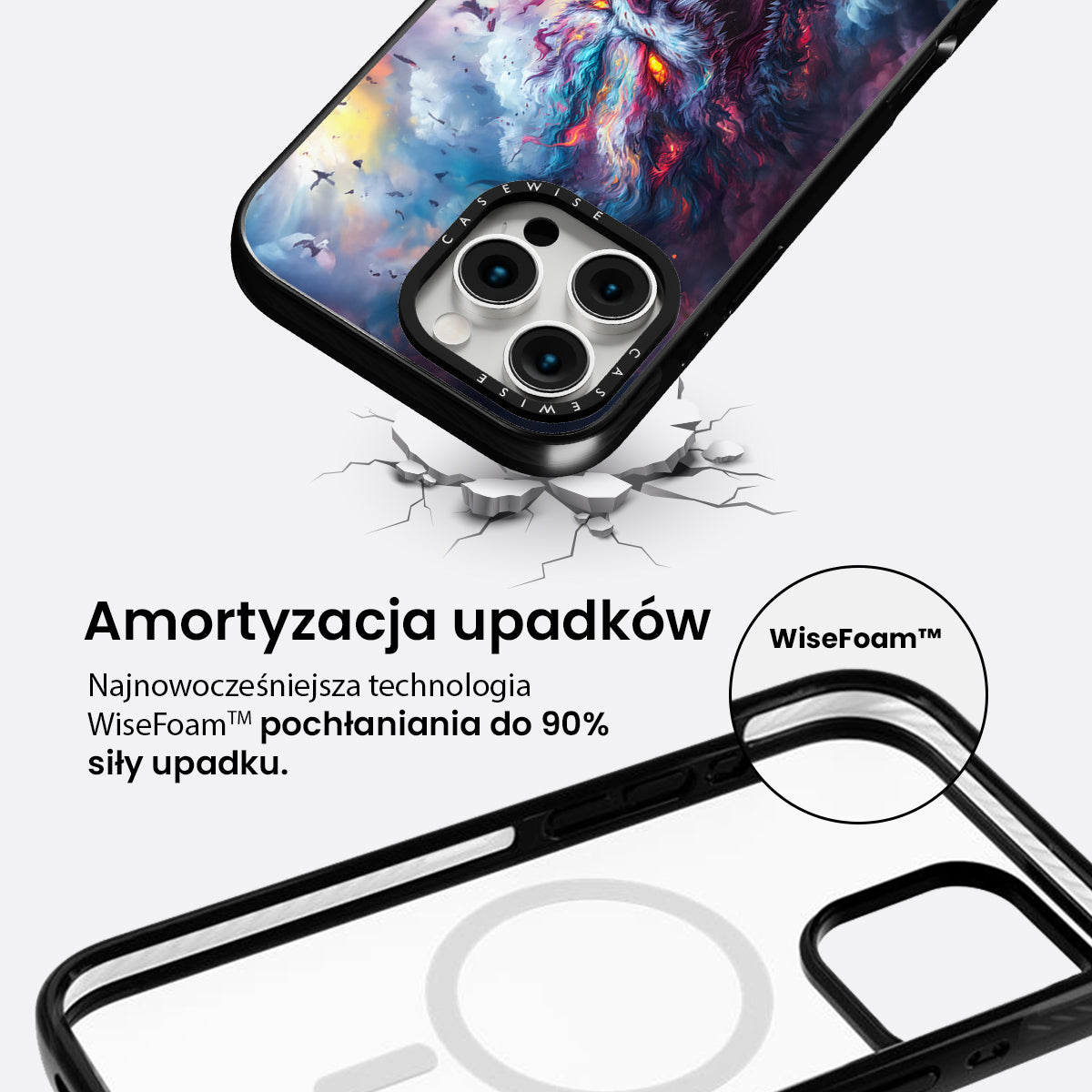 CASEWISE

CASEWISE

Amortyzacja upadków

Najnowocześniejsza technologia WiseFoam™ pochłaniania do 90% siły upadku.

WiseFoam™