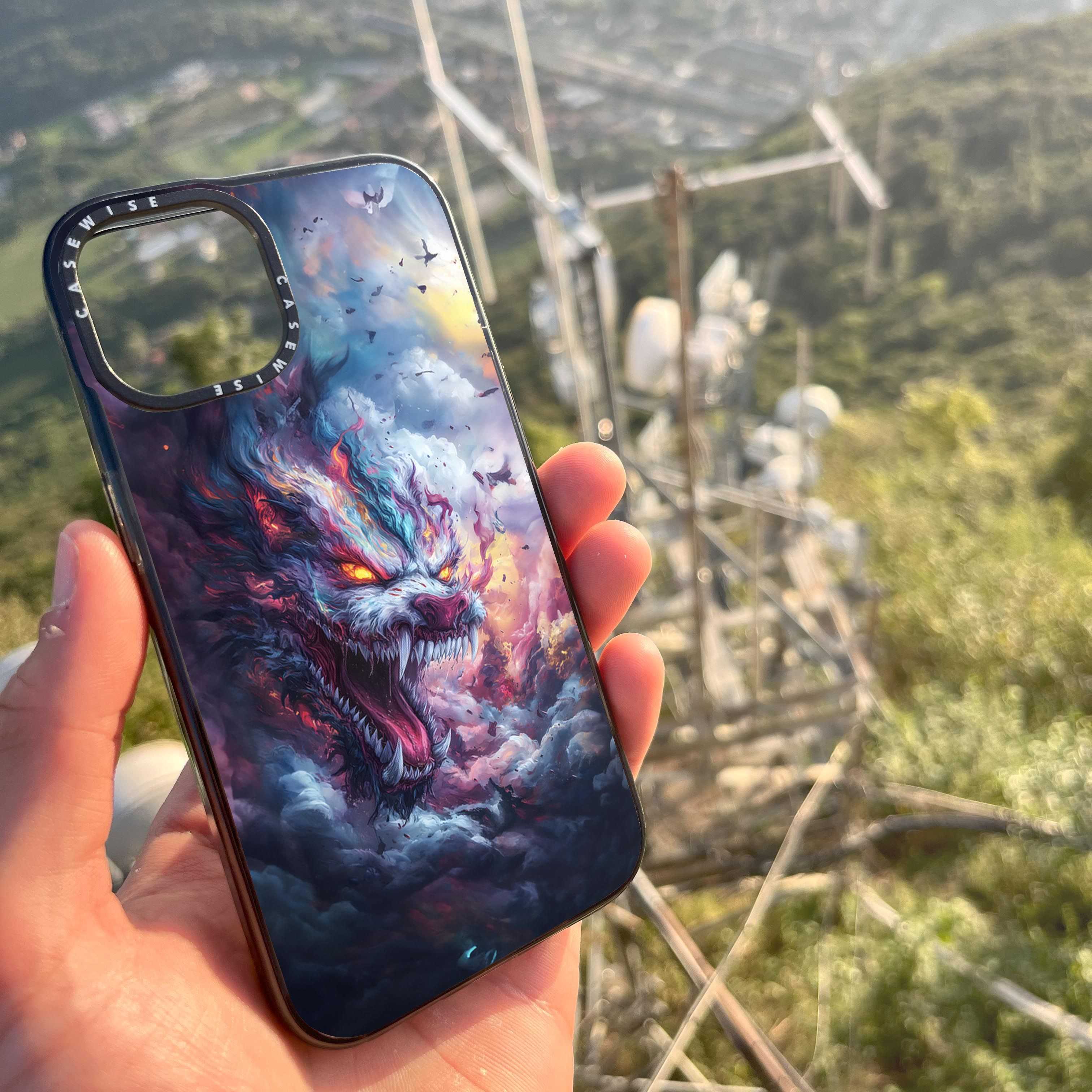 CASEWISE CASEWISE