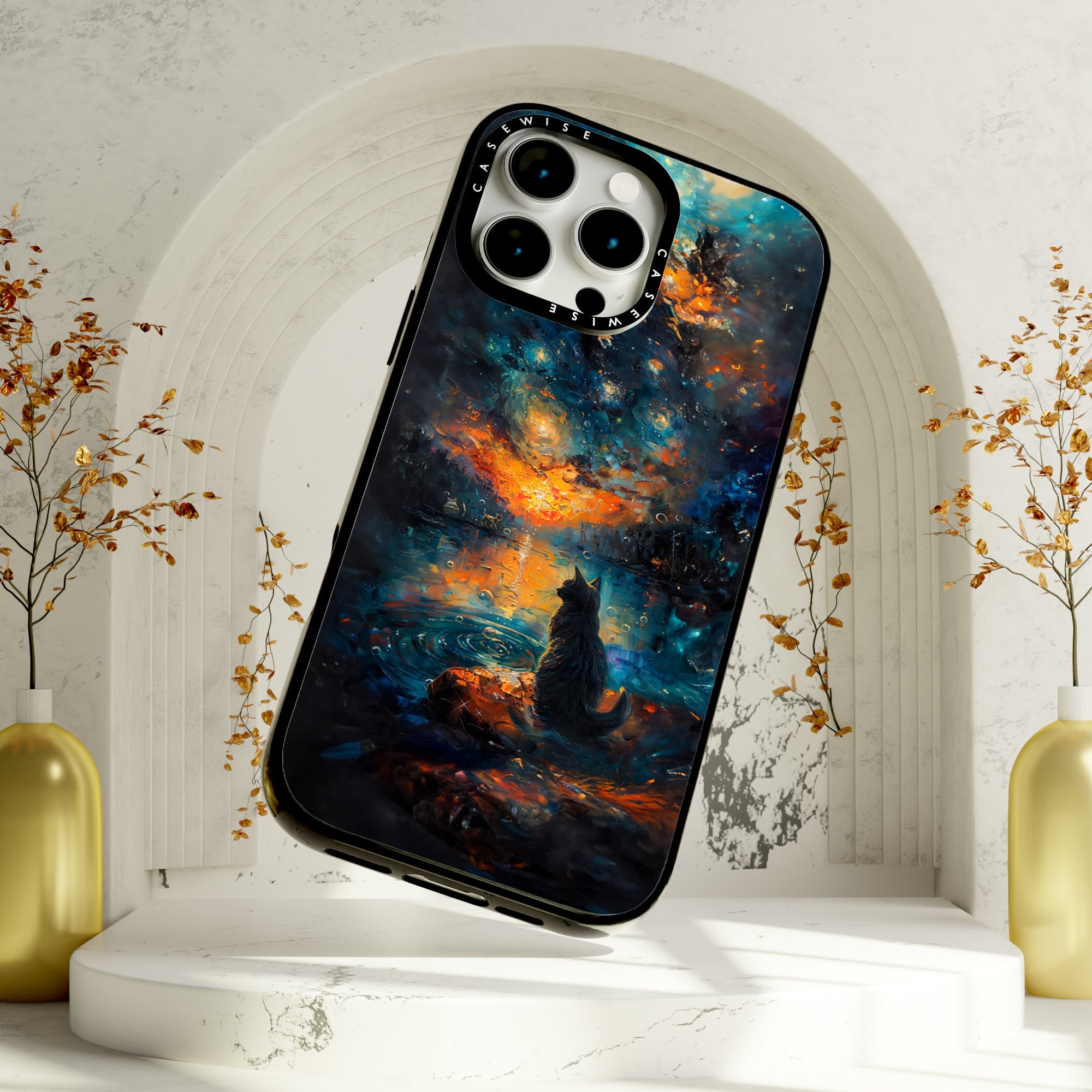 CASEWISE CASEWISE