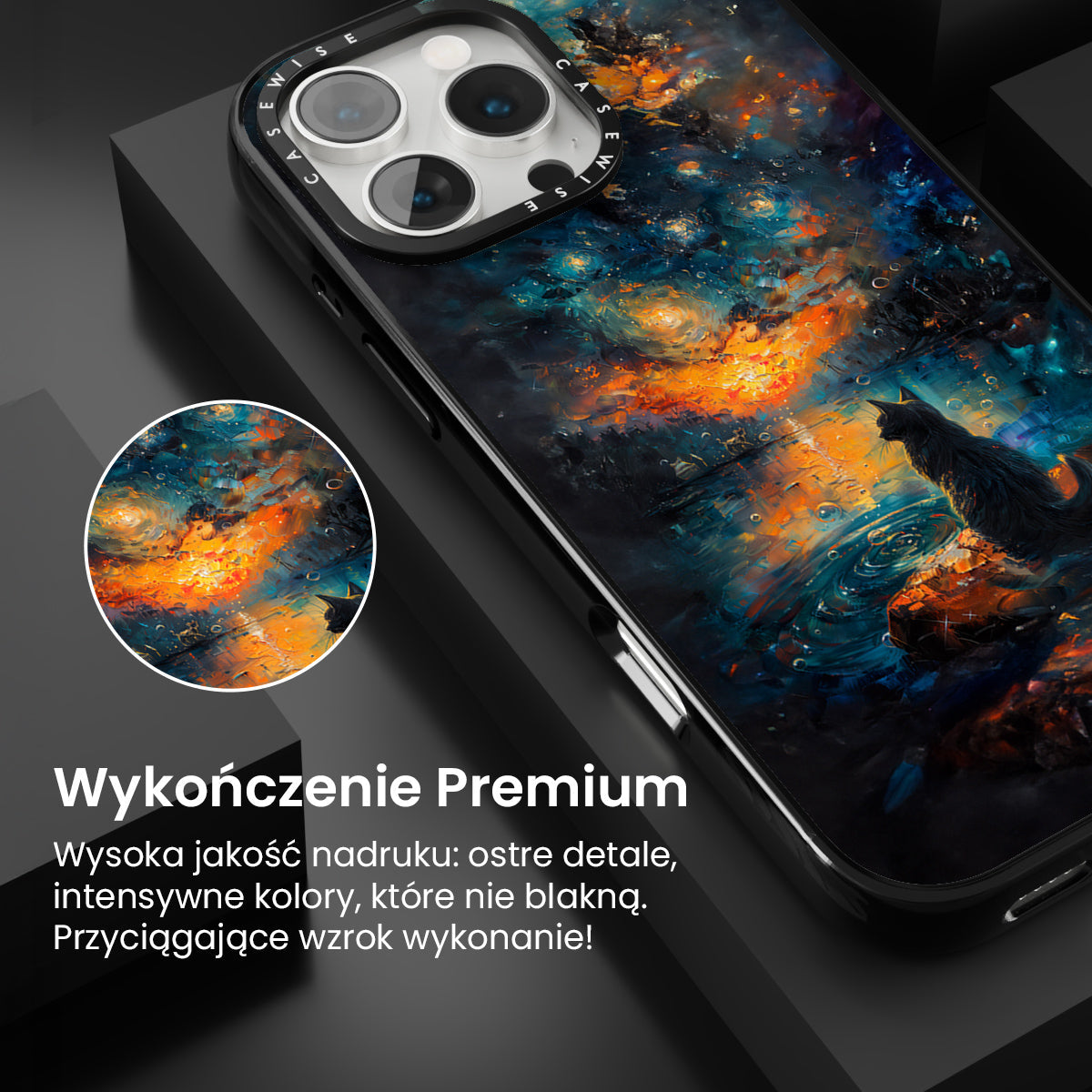 CASEWISE CASEWISE

Wykończenie Premium

Wysoka jakość nadruku: ostre detale, intensywne kolory, które nie blakną. Przyciągające wzrok wykonanie!