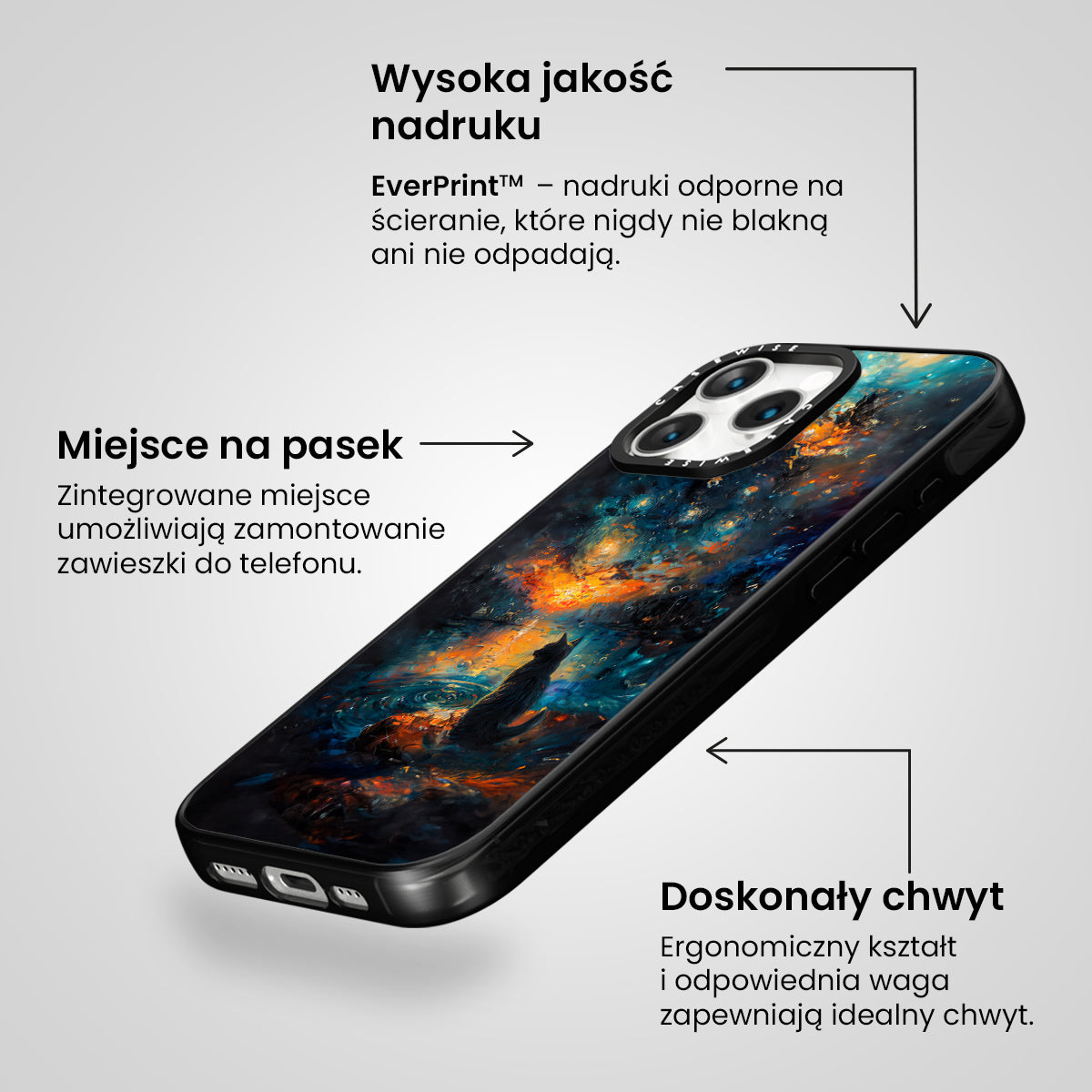 Wysoka jakość nadruku

EverPrint™ – nadruki odporne na ścieranie, które nigdy nie blakną ani nie odpadają.

CASEWISE

CASEWISE

Miejsce na pasek

Zintegrowane miejsce umożliwiają zamontowanie zawieszki do telefonu.

Doskonały chwyt

Ergonomiczny kształt i odpowiednia waga zapewniają idealny chwyt.