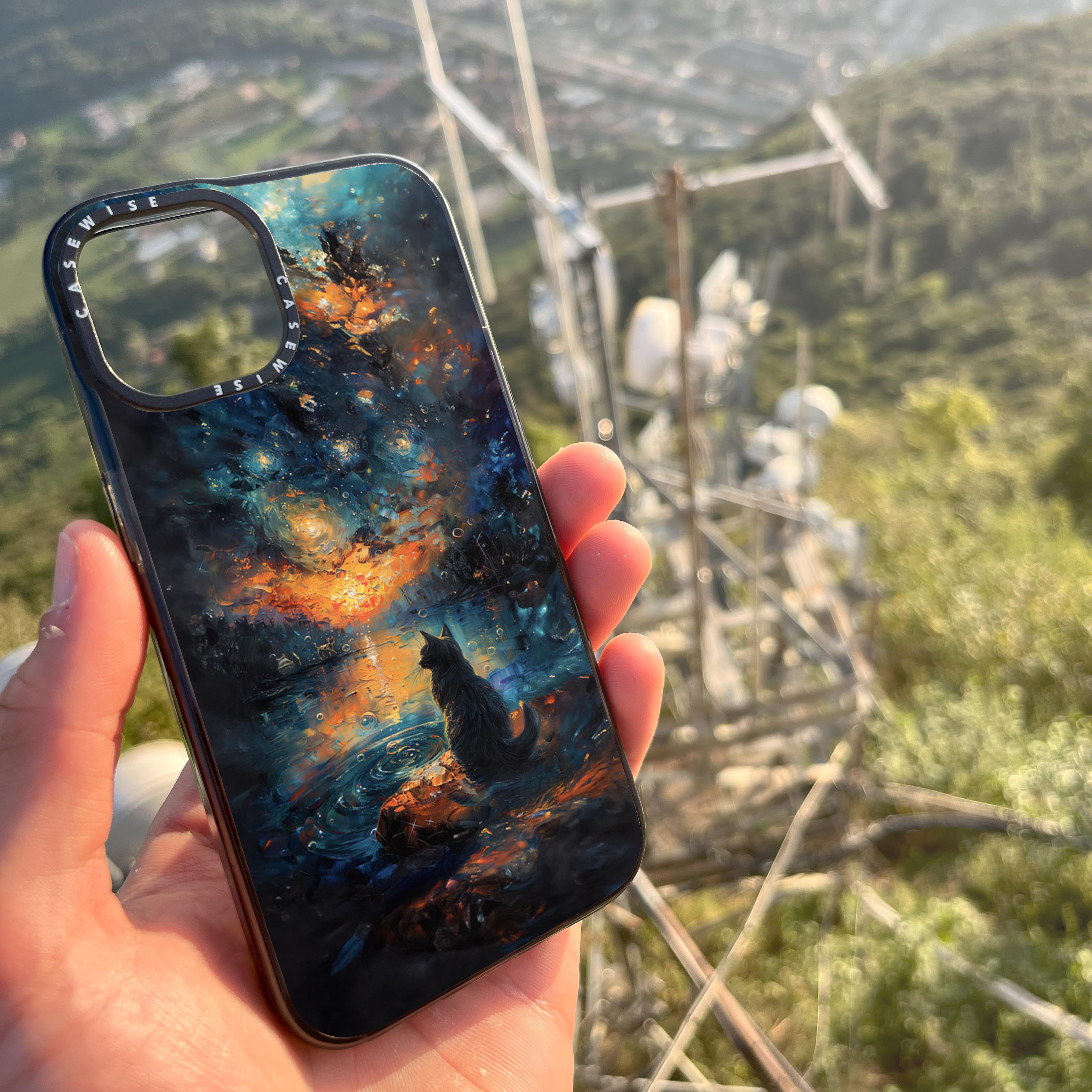 CASEWISE CASEWISE