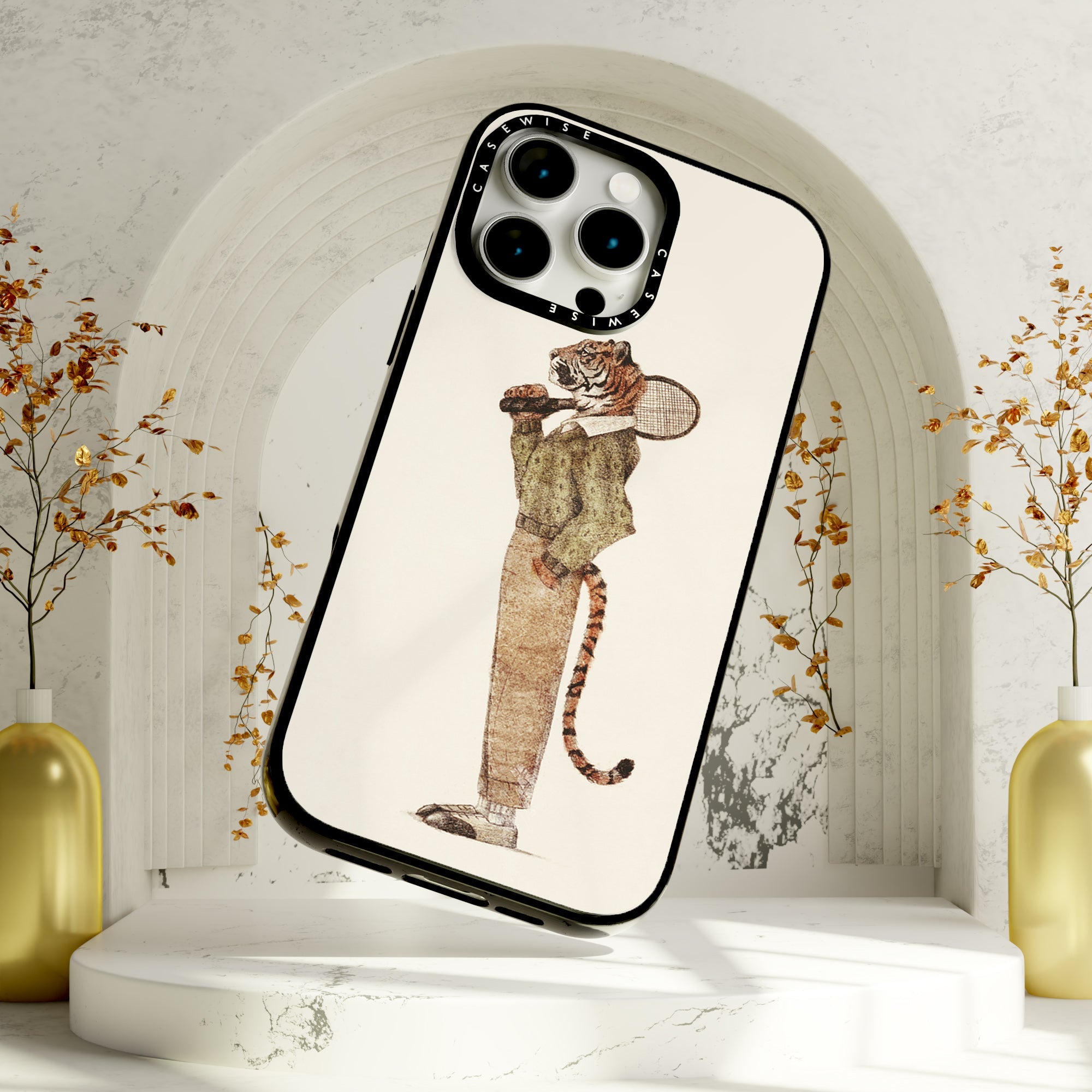 CASEWISE CASEWISE