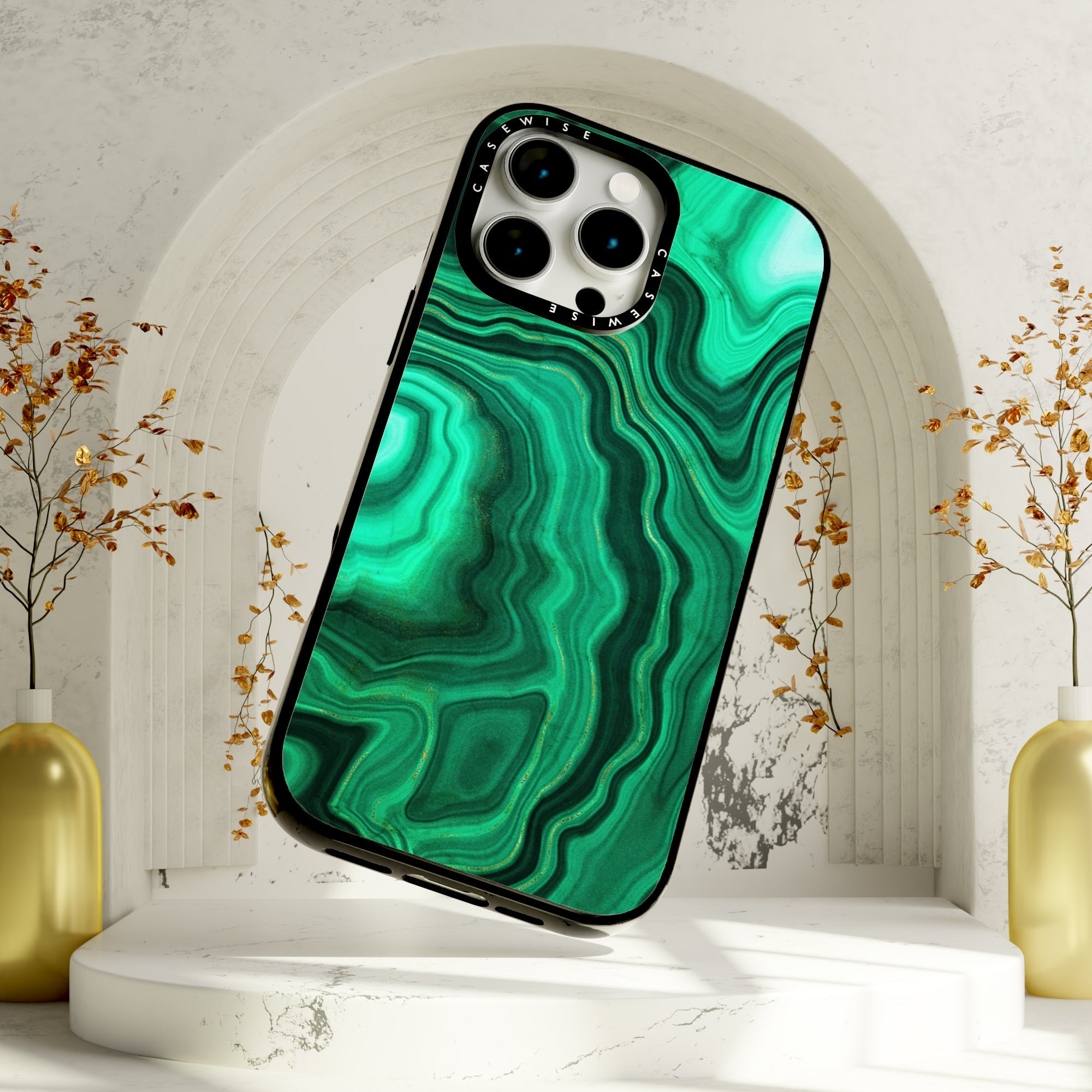 CASEWISE CASEWISE