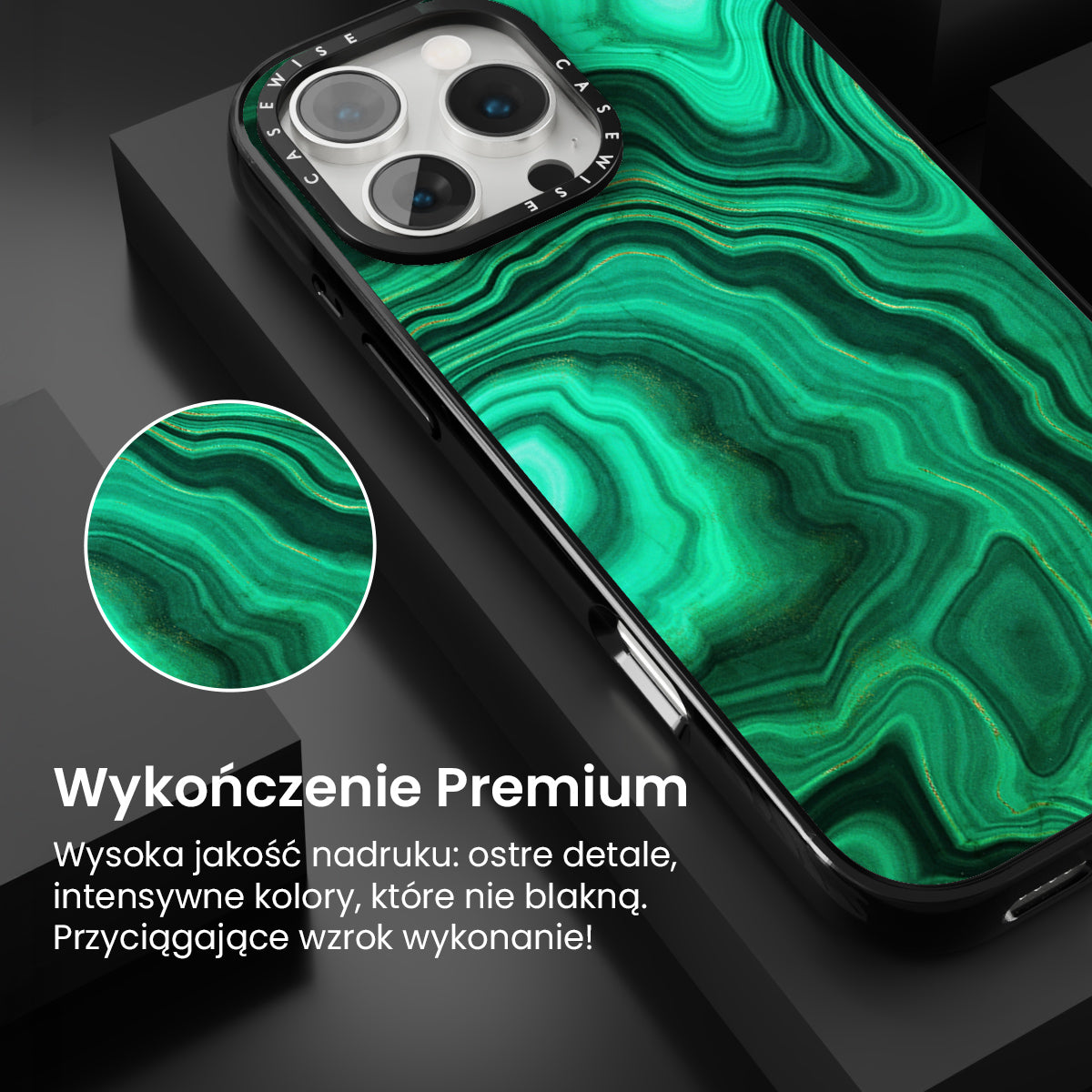 CASEWISE CASEWISE

Wykończenie Premium

Wysoka jakość nadruku: ostre detale, intensywne kolory, które nie blakną. Przyciągające wzrok wykonanie!