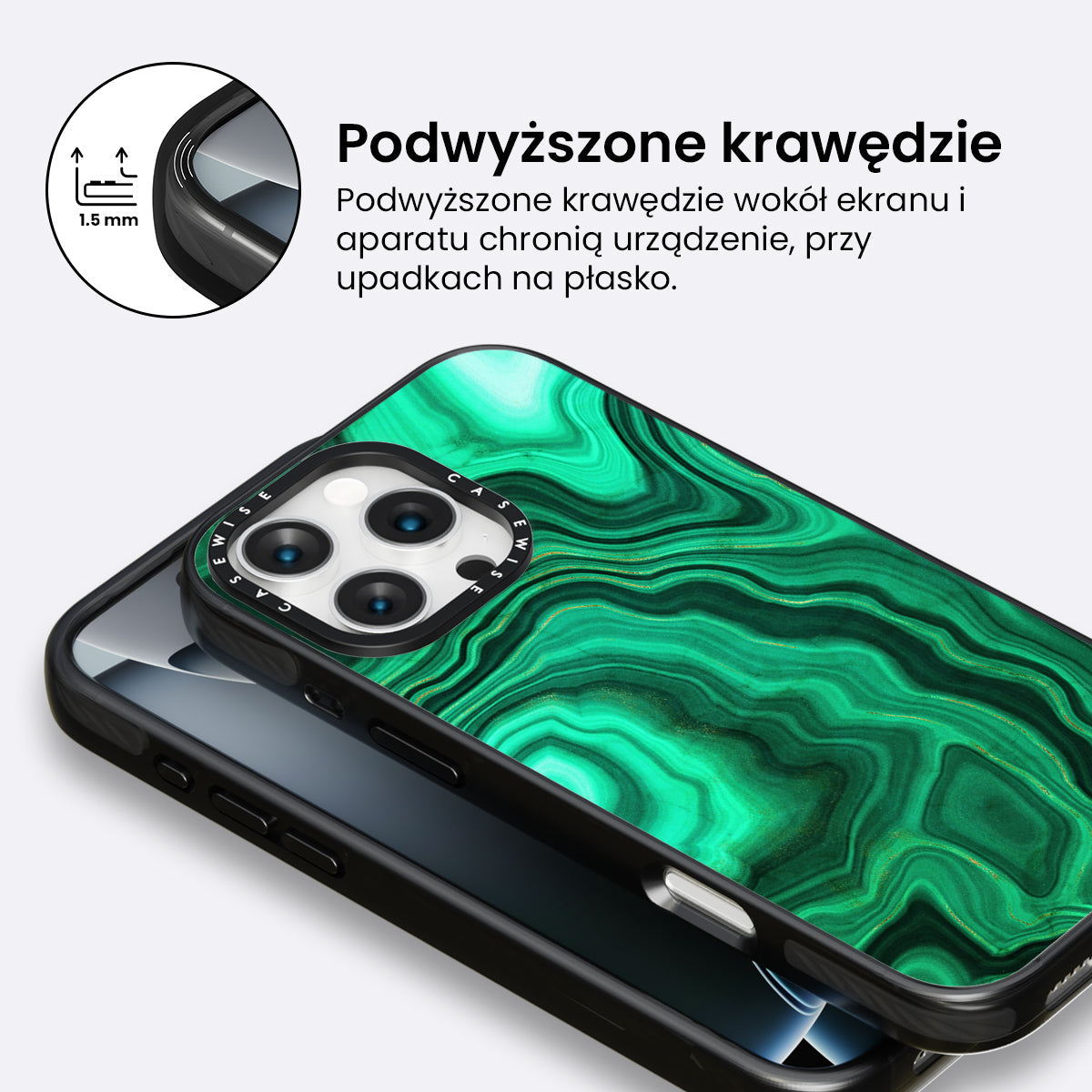 1.5 mm

Podwyższone krawędzie

Podwyższone krawędzie wokół ekranu i aparatu chronią urządzenie, przy upadkach na płasko.

CASEWISE CASEWISE