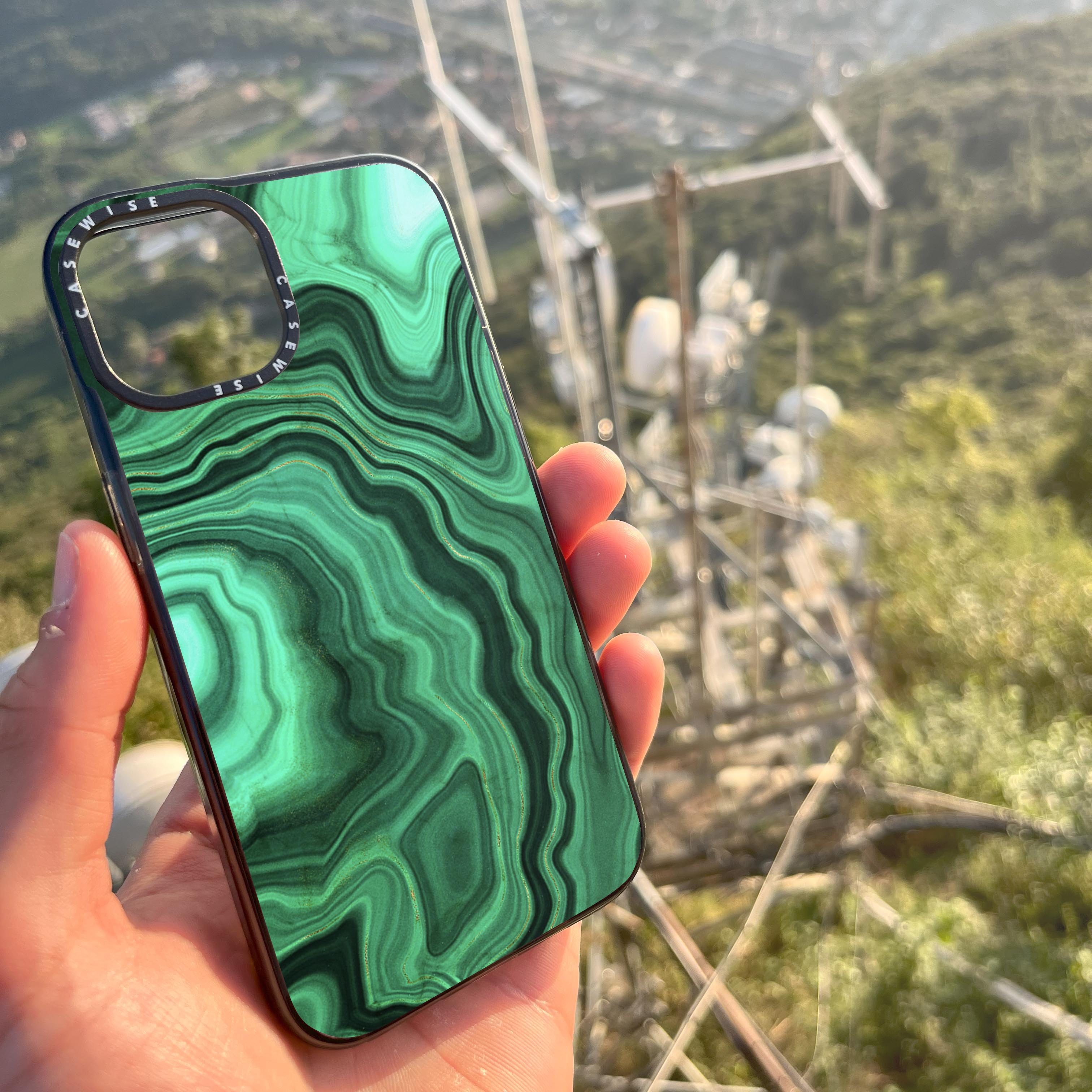 CASEWISE CASEWISE