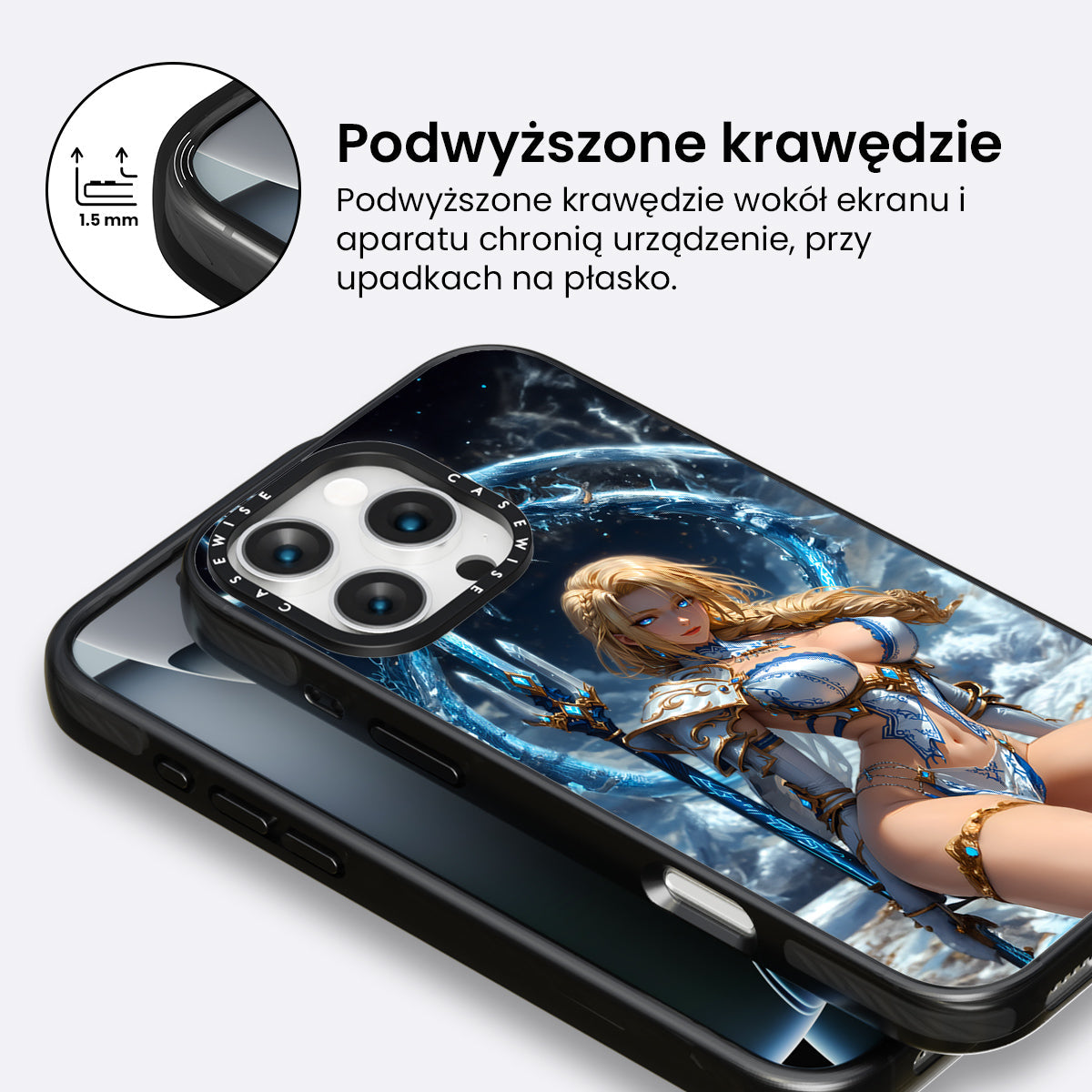 1.5 mm

Podwyższone krawędzie

Podwyższone krawędzie wokół ekranu i aparatu chronią urządzenie, przy upadkach na płasko.

CASEWISE CASEWISE