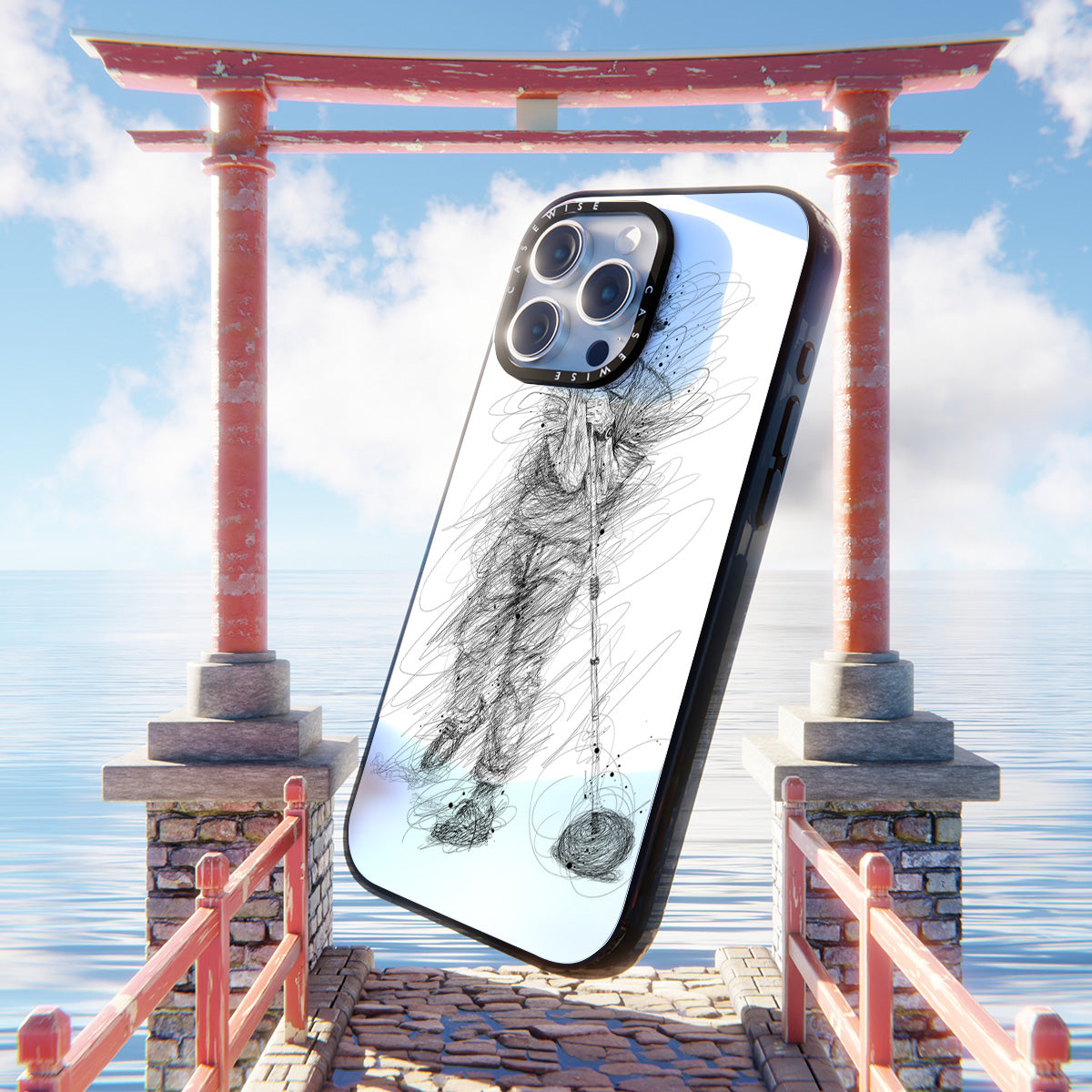 CASEWISE CASEWISE