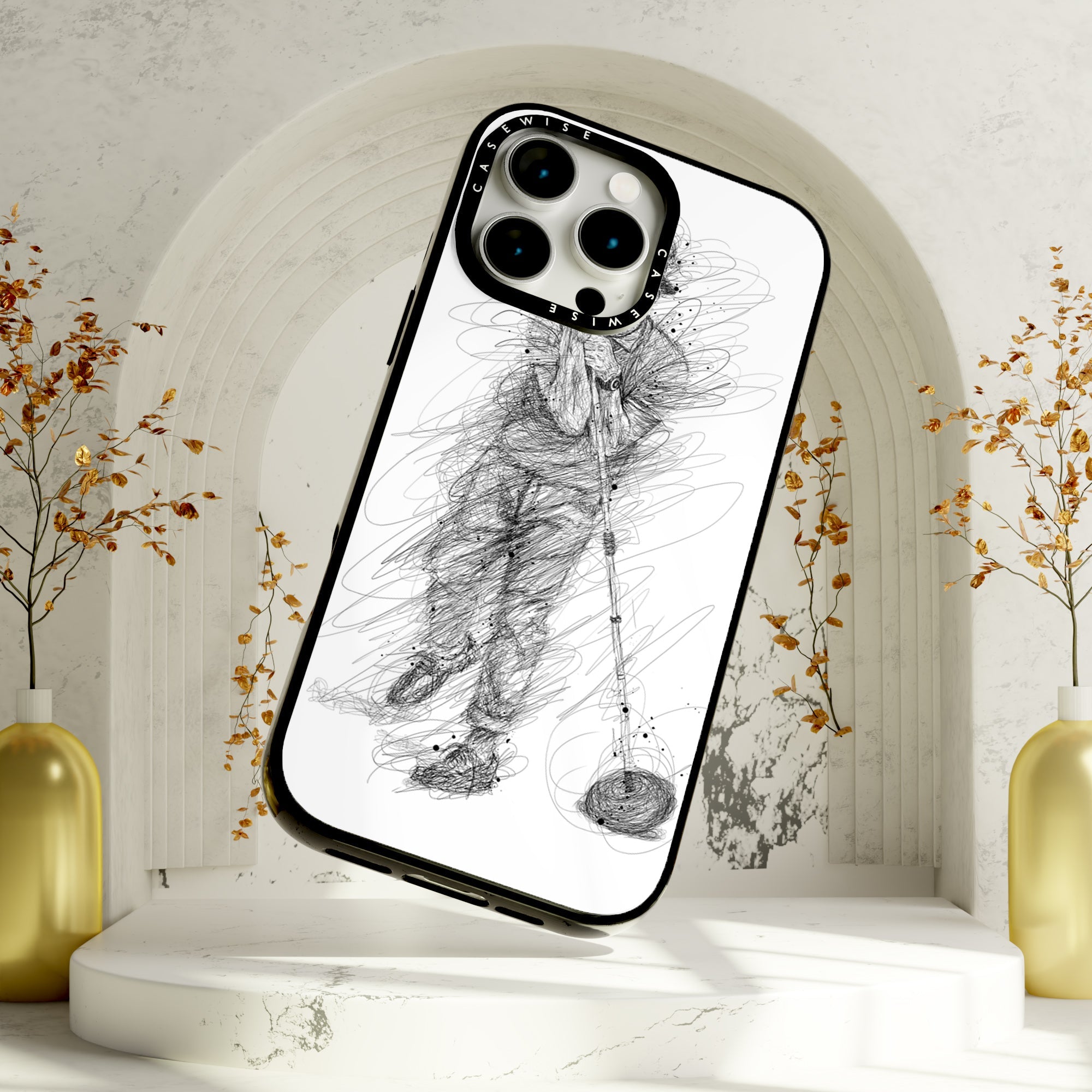 CASEWISE CASEWISE