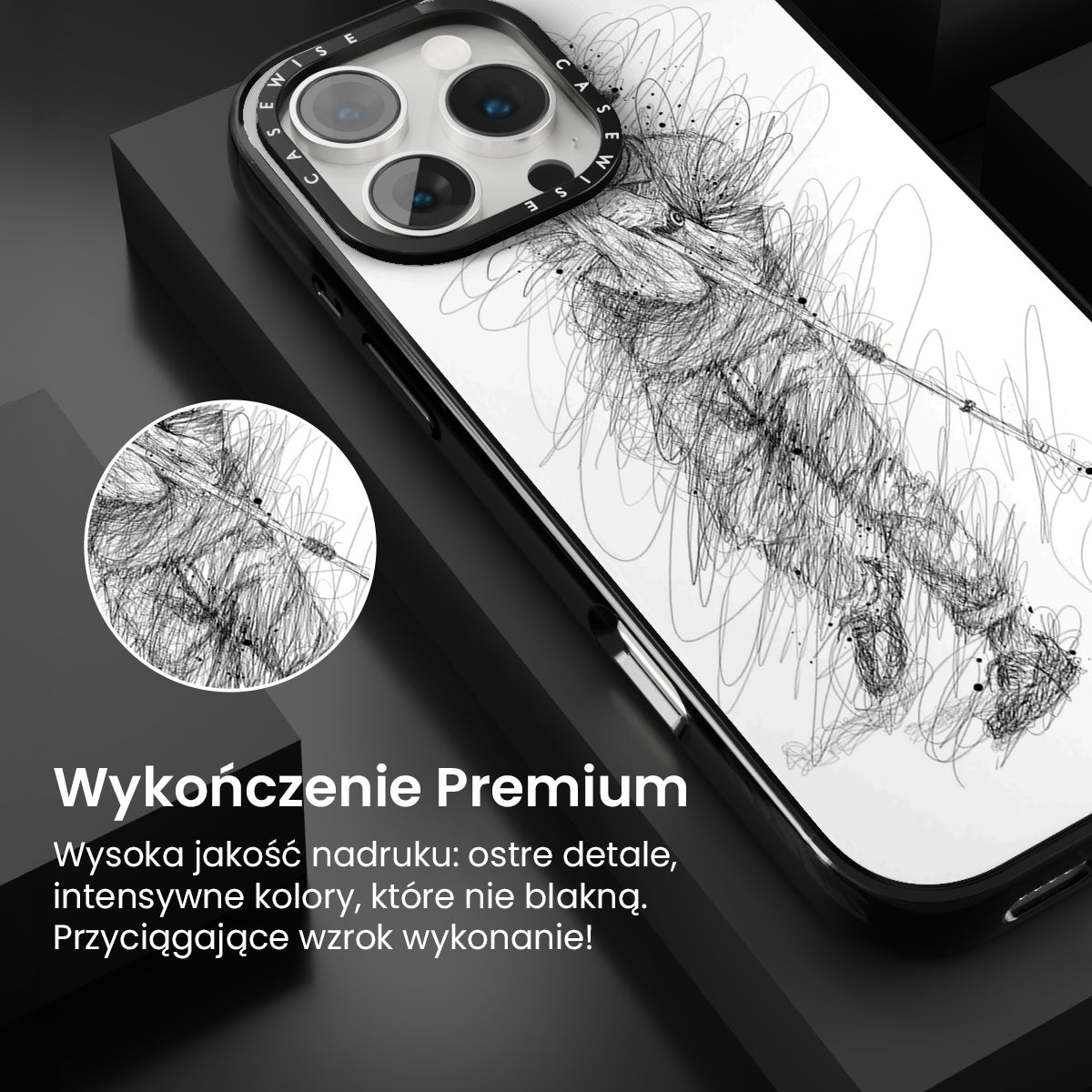 CASEWISE CASEWISE

Wykończenie Premium

Wysoka jakość nadruku: ostre detale, intensywne kolory, które nie blakną. Przyciągające wzrok wykonanie!