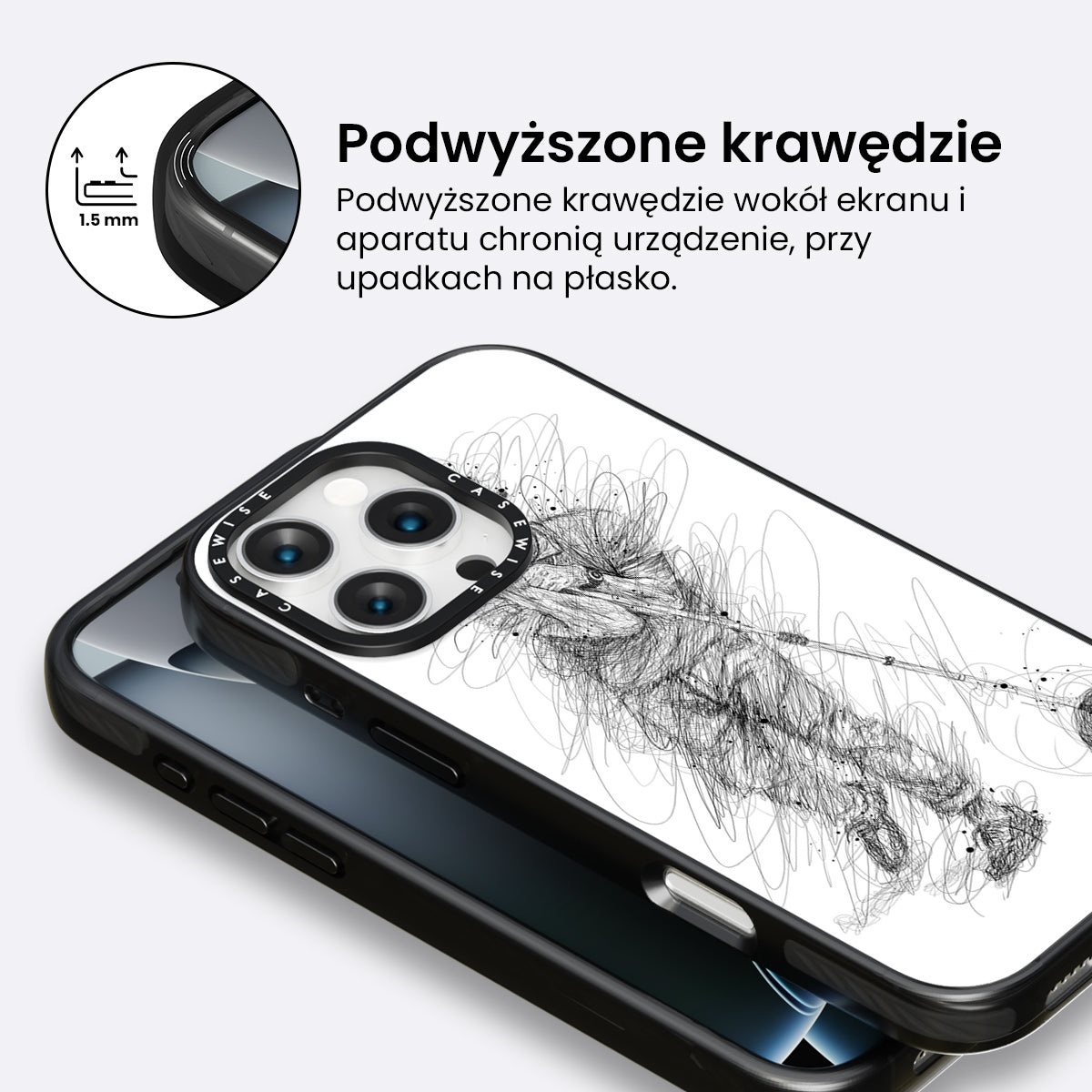 1.5 mm

Podwyższone krawędzie

Podwyższone krawędzie wokół ekranu i aparatu chronią urządzenie, przy upadkach na płasko.

CASEWISE CASEWISE