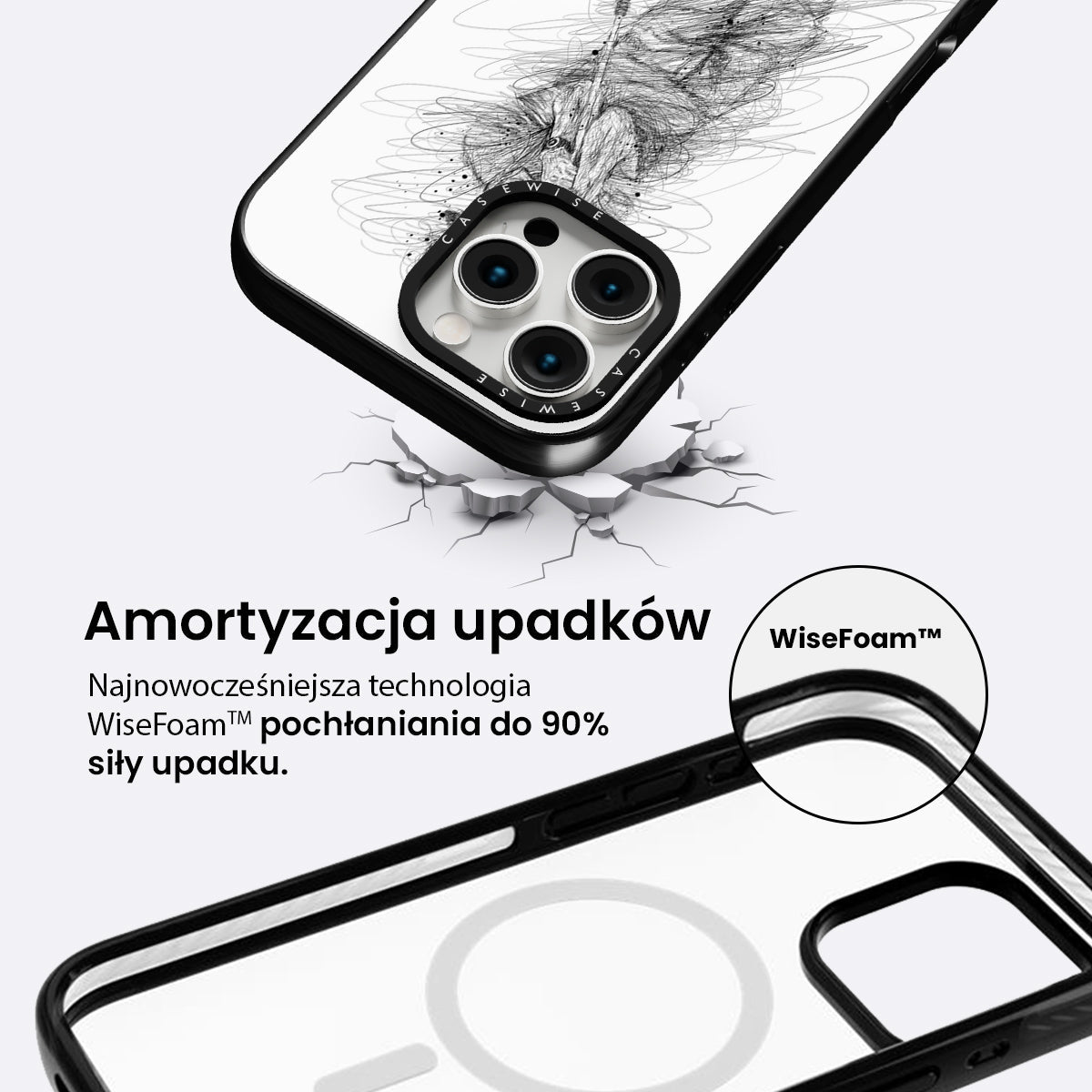 CASEWISE
CASEWISE

Amortyzacja upadków

Najnowocześniejsza technologia WiseFoam™ pochłaniania do 90% siły upadku.

WiseFoam™