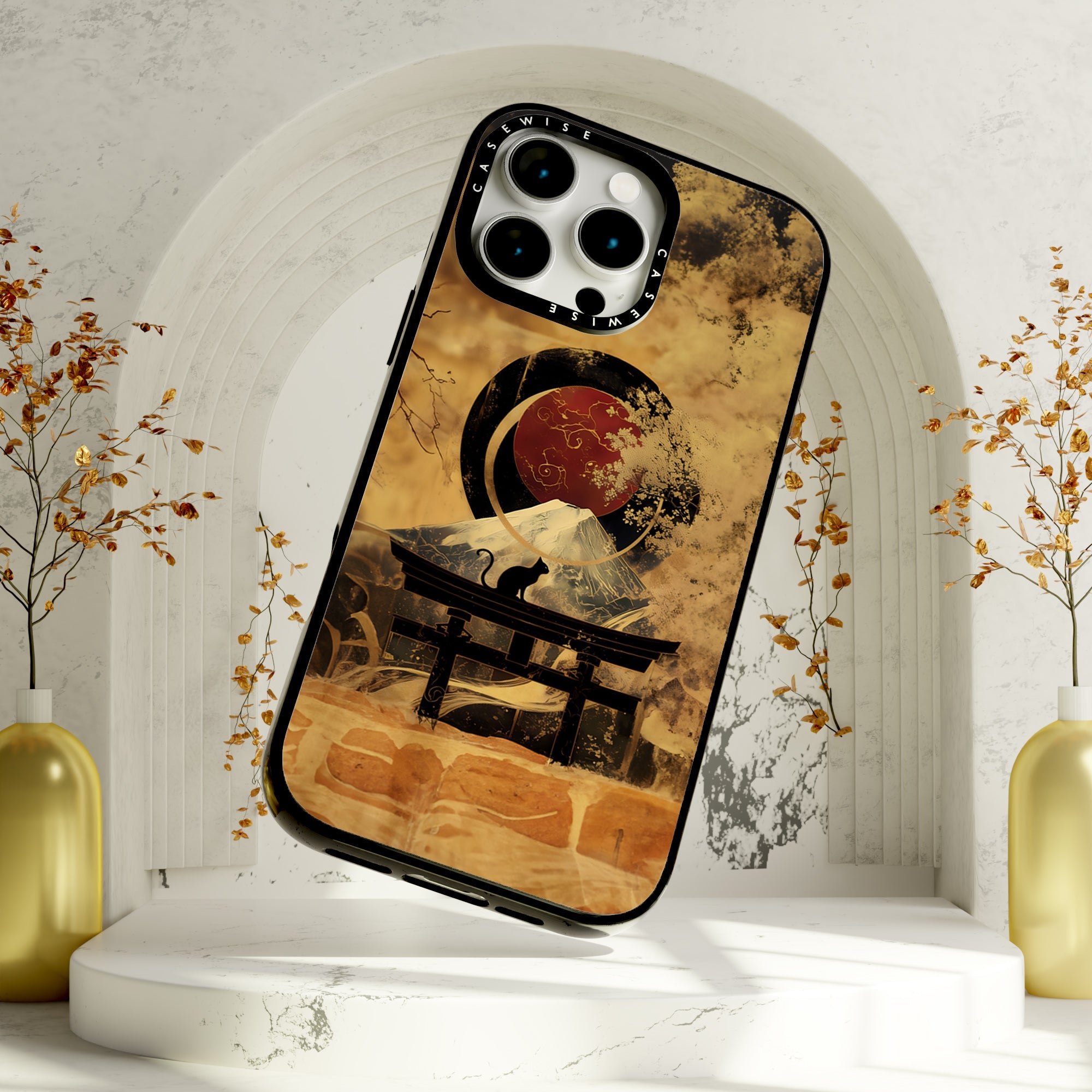 CASEWISE
CASEWISE