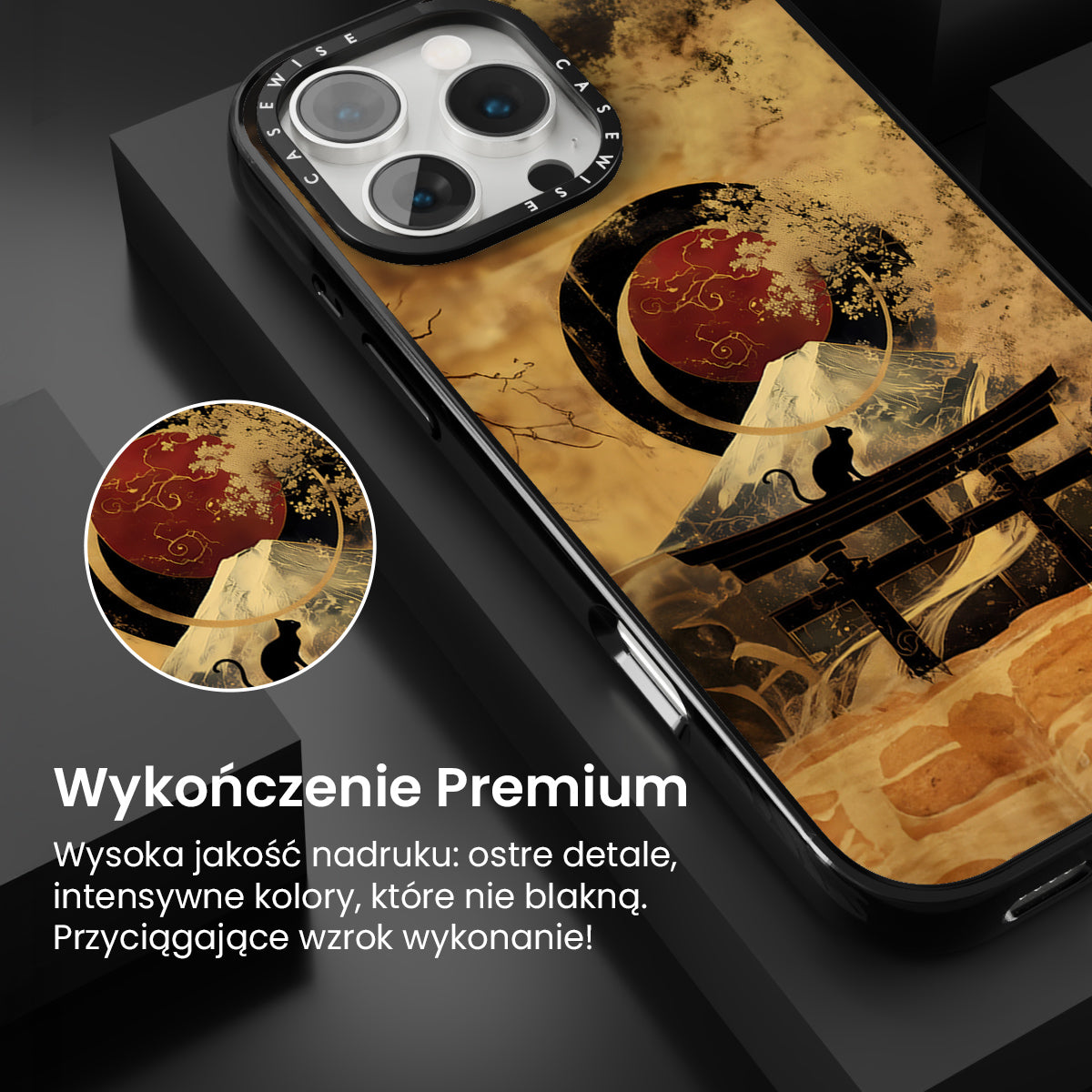 CASEWISE CASEWISE

Wykończenie Premium

Wysoka jakość nadruku: ostre detale, intensywne kolory, które nie blakną. Przyciągające wzrok wykonanie!