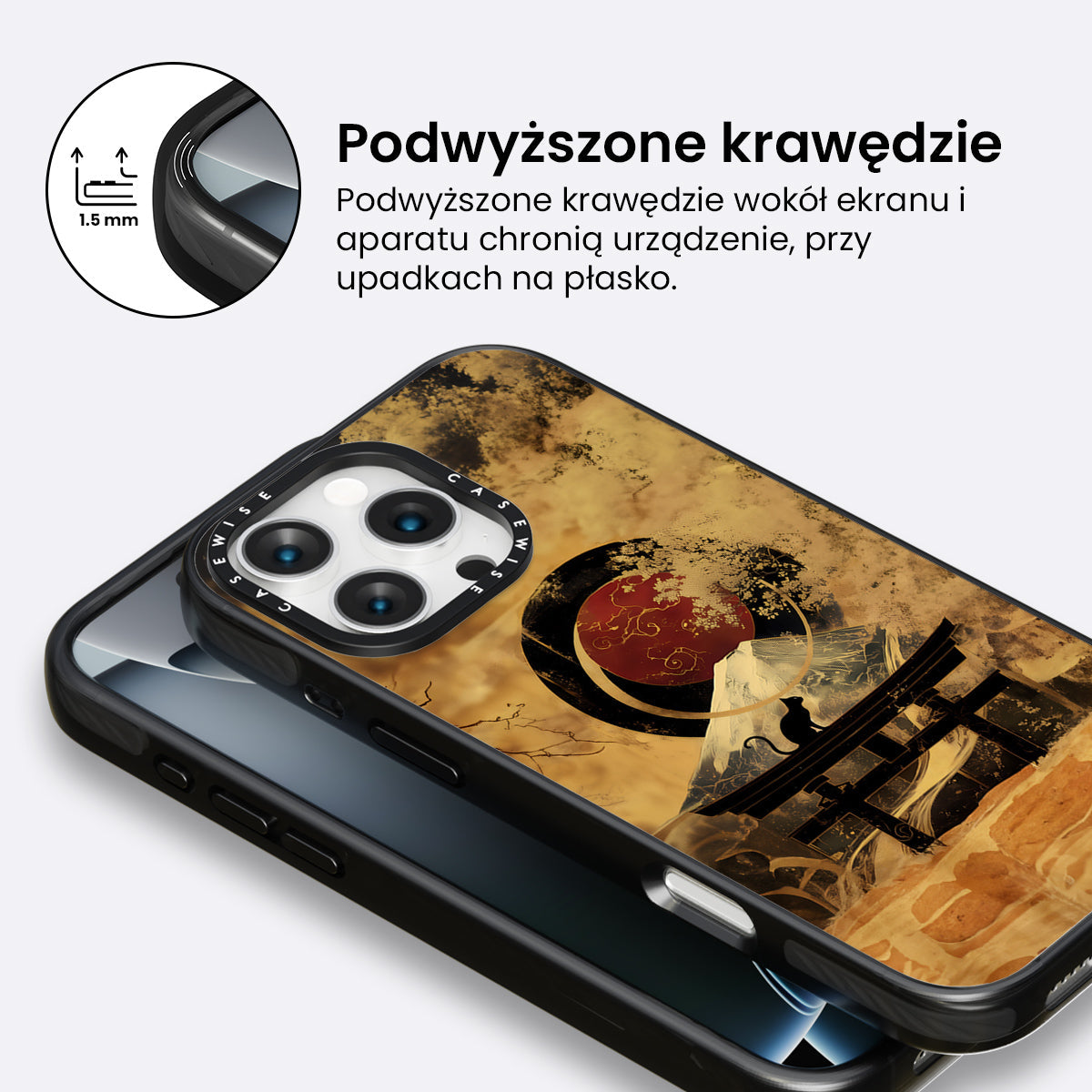 1.5 mm

Podwyższone krawędzie

Podwyższone krawędzie wokół ekranu i aparatu chronią urządzenie, przy upadkach na płasko.

CASEWISE CASEWISE