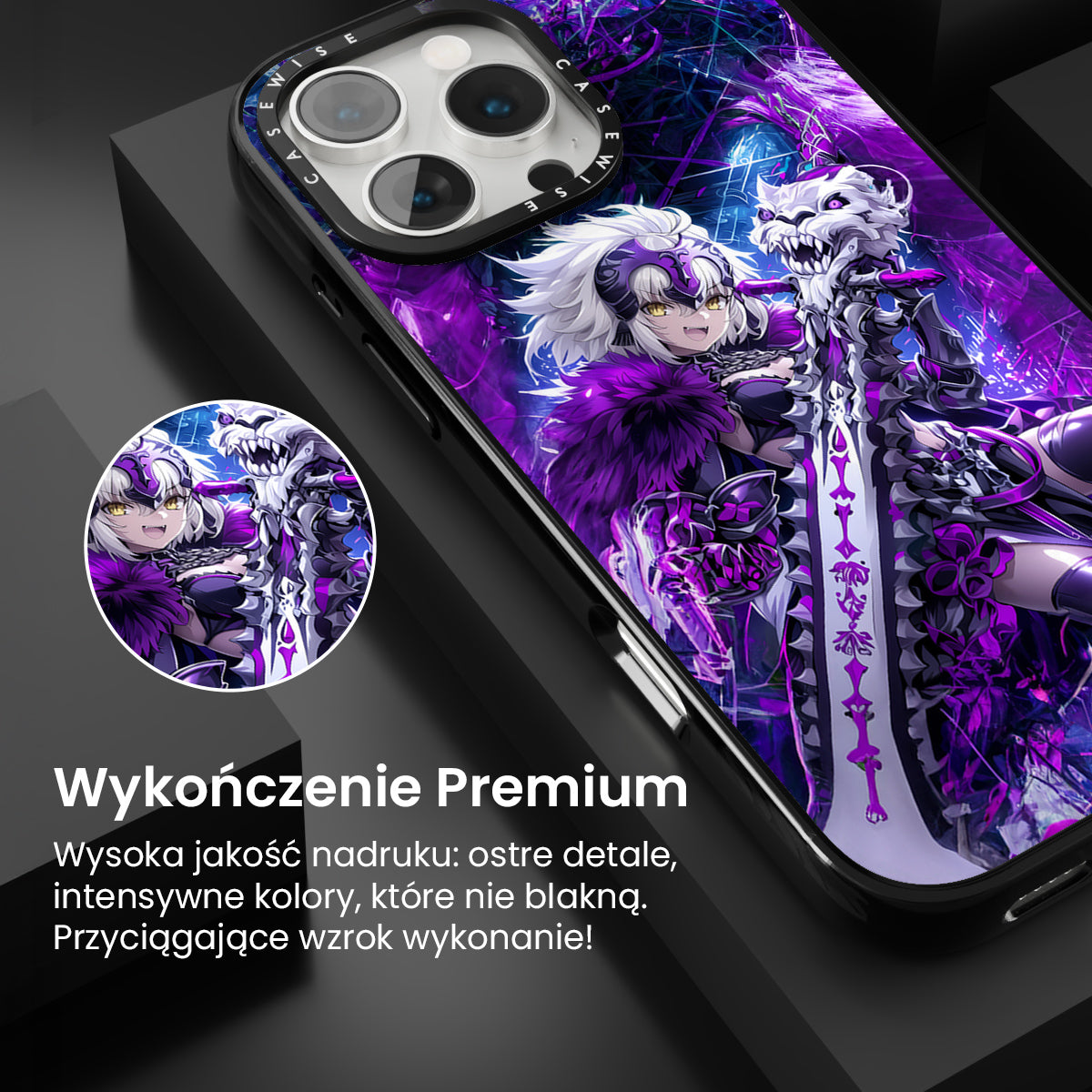 CASEWISE CASEWISE

Wykończenie Premium

Wysoka jakość nadruku: ostre detale, intensywne kolory, które nie blakną. Przyciągające wzrok wykonanie!