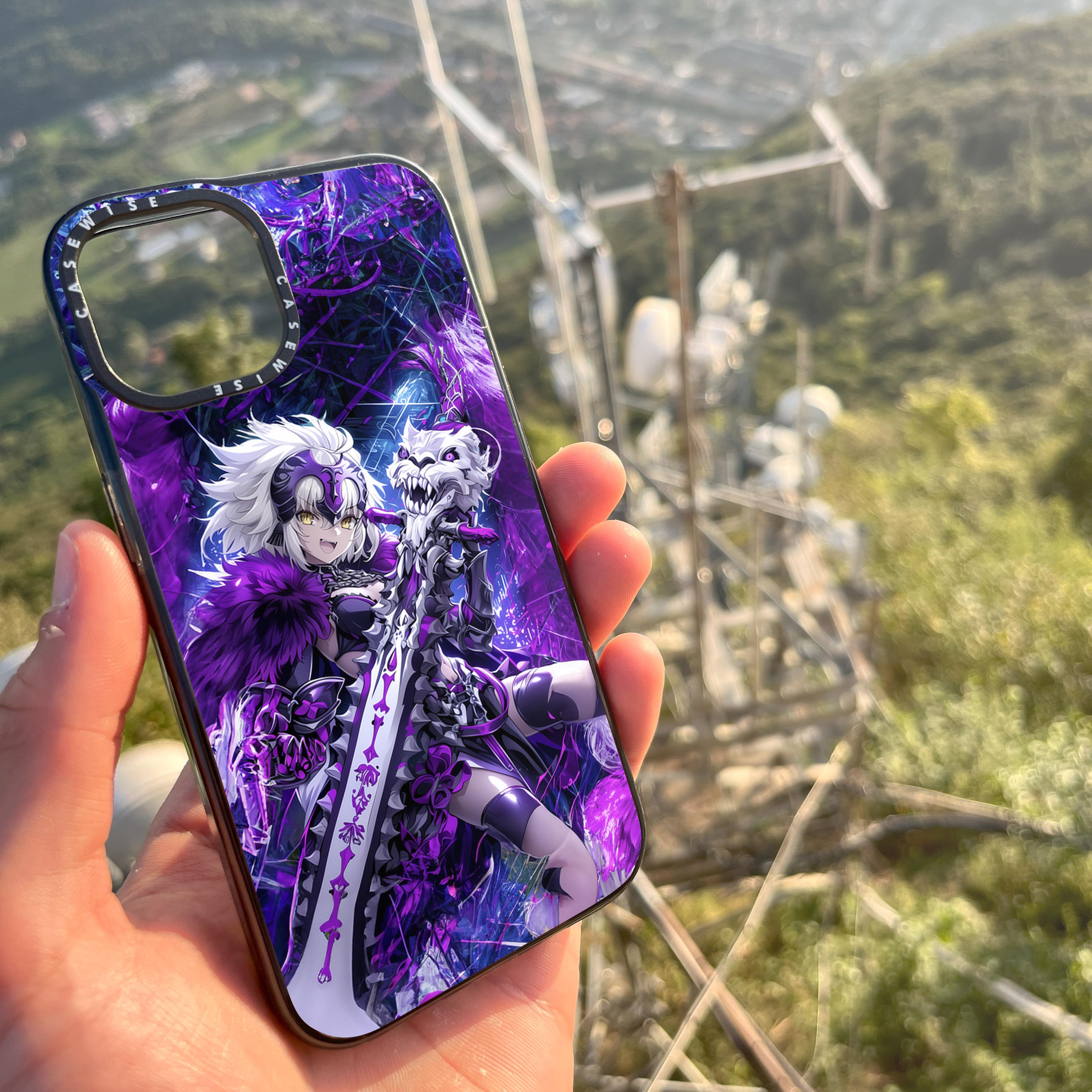 CASEWISE CASEWISE