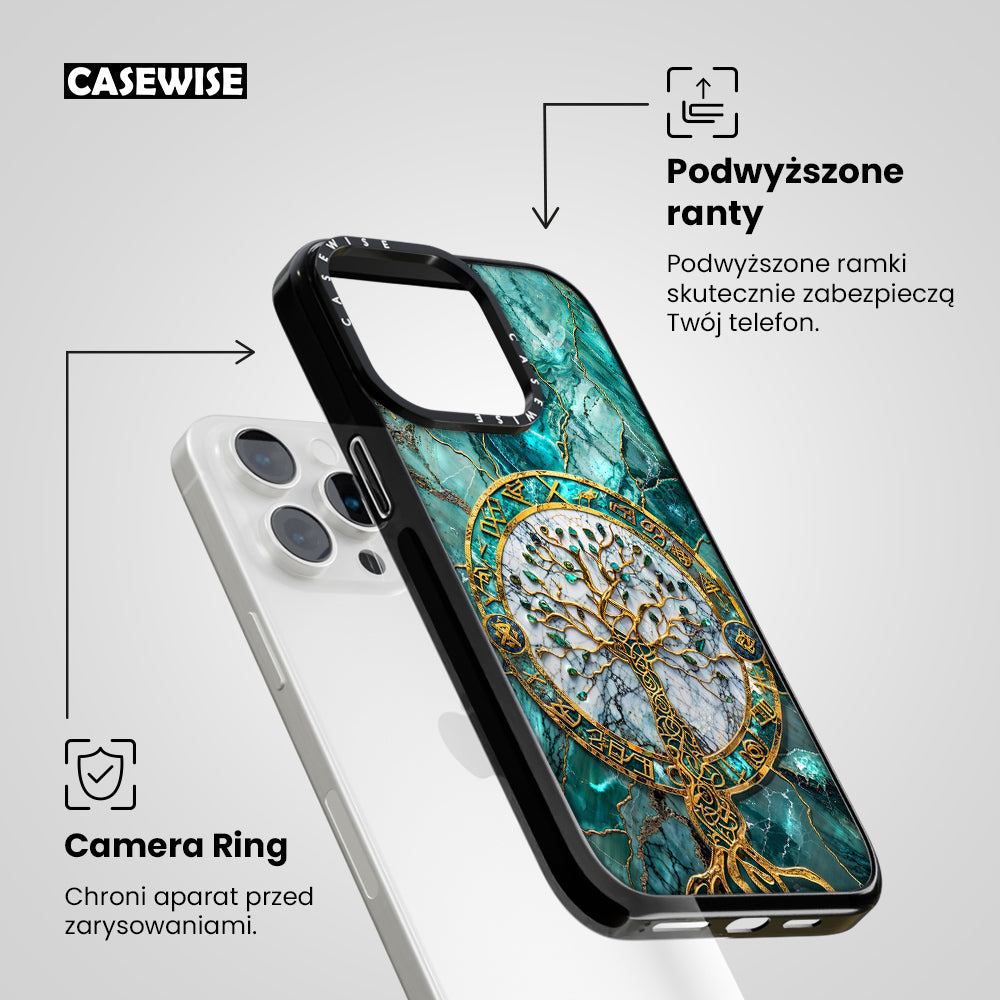 CASEWISE

Podwyższone ranty

Podwyższone ramki skutecznie zabezpieczą Twój telefon.

CASEWISE CASEWISE

Camera Ring

Chroni aparat przed zarysowaniami.