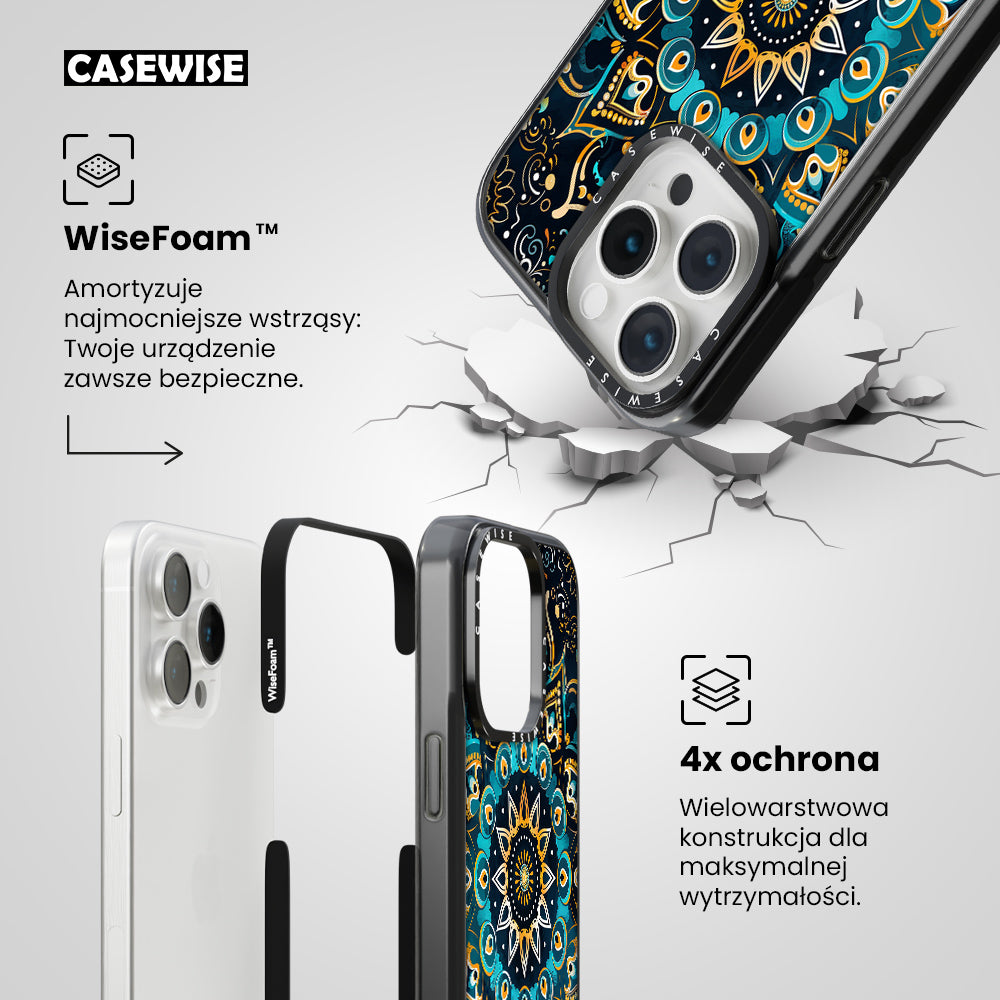 CASEWISE

WiseFoam™

Amortyzuje najmocniejsze wstrząsy: Twoje urządzenie zawsze bezpieczne.

CASEWISE

CASEWISE

WiseFoam™

CASEWISE

4x ochrona

Wielowarstwowa konstrukcja dla maksymalnej wytrzymałości.