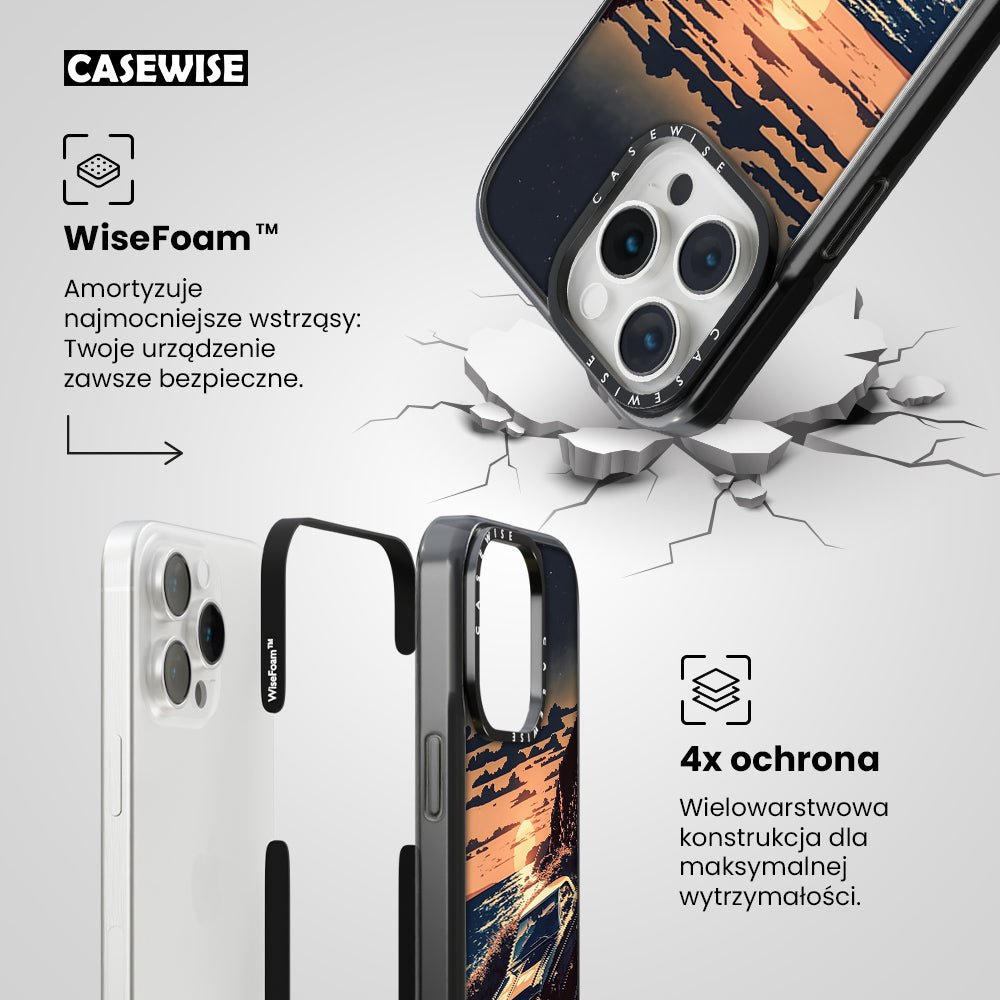 CASEWISE

WiseFoam™

Amortyzuje najmocniejsze wstrząsy: Twoje urządzenie zawsze bezpieczne.

CASEWISE

CASEWISE

WiseFoam™

CASEWISE

4x ochrona

Wielowarstwowa konstrukcja dla maksymalnej wytrzymałości.