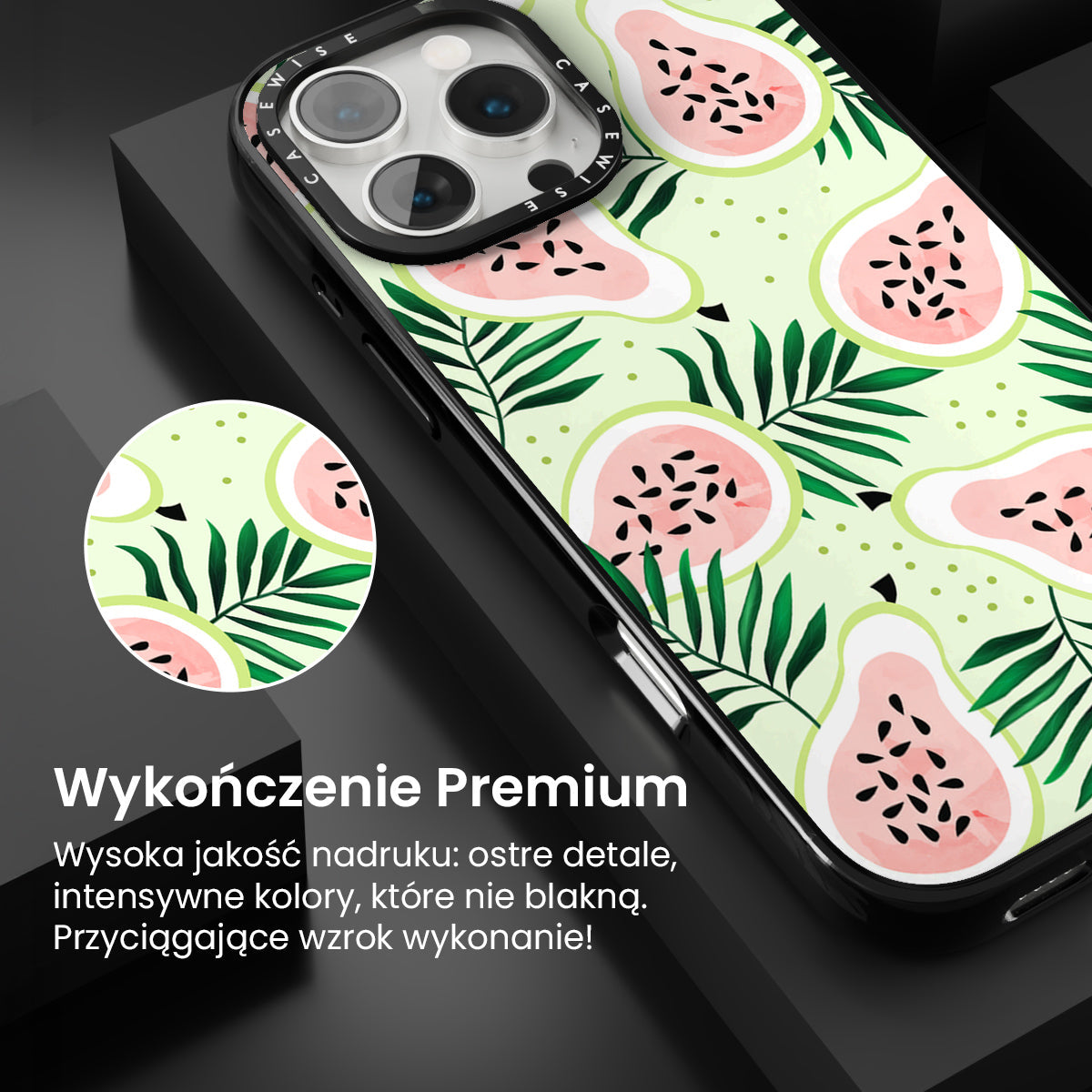 CASEWISE CASEWISE

Wykończenie Premium

Wysoka jakość nadruku: ostre detale, intensywne kolory, które nie blakną. Przyciągające wzrok wykonanie!