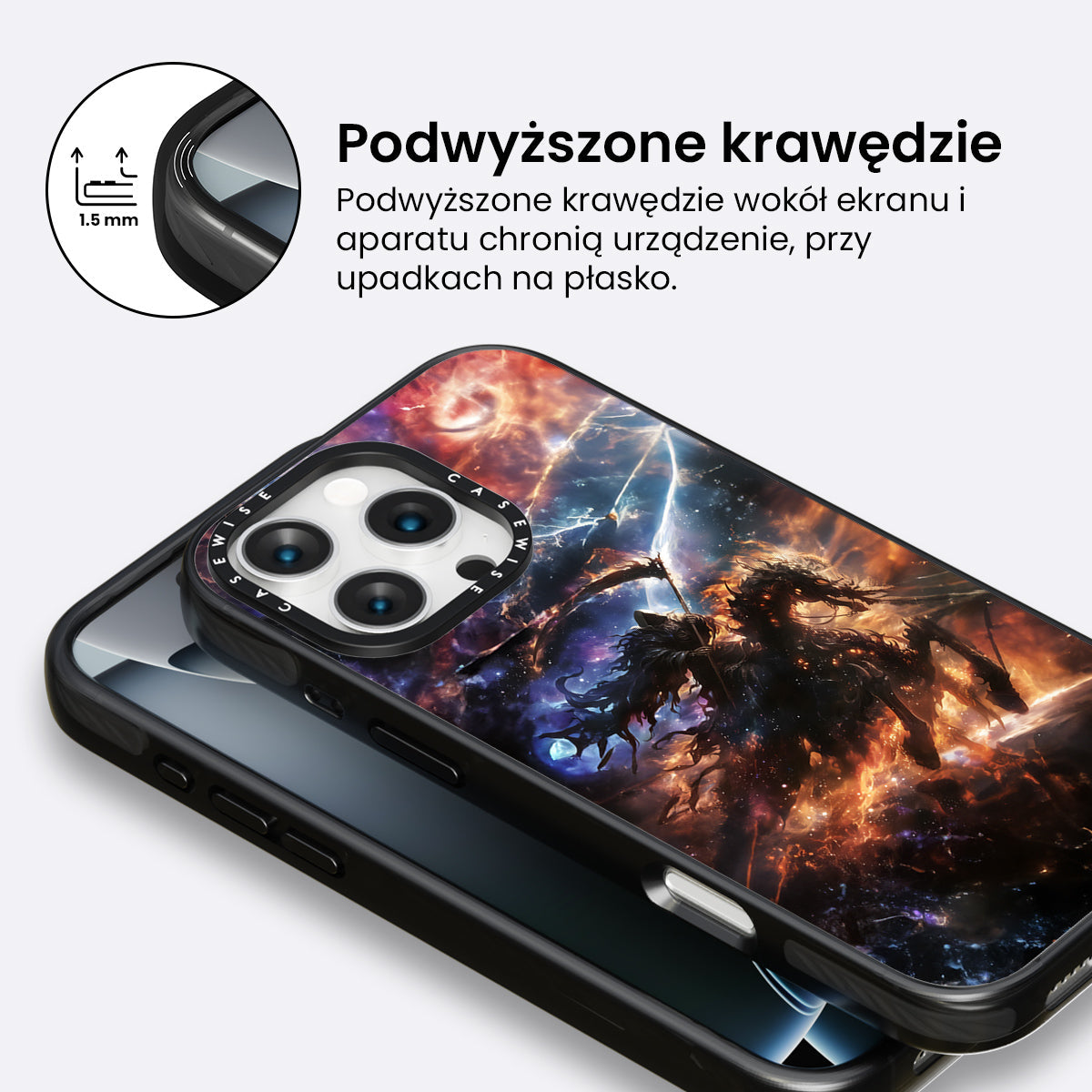 1.5 mm

Podwyższone krawędzie

Podwyższone krawędzie wokół ekranu i aparatu chronią urządzenie, przy upadkach na płasko.

CASEWISE CASEWISE