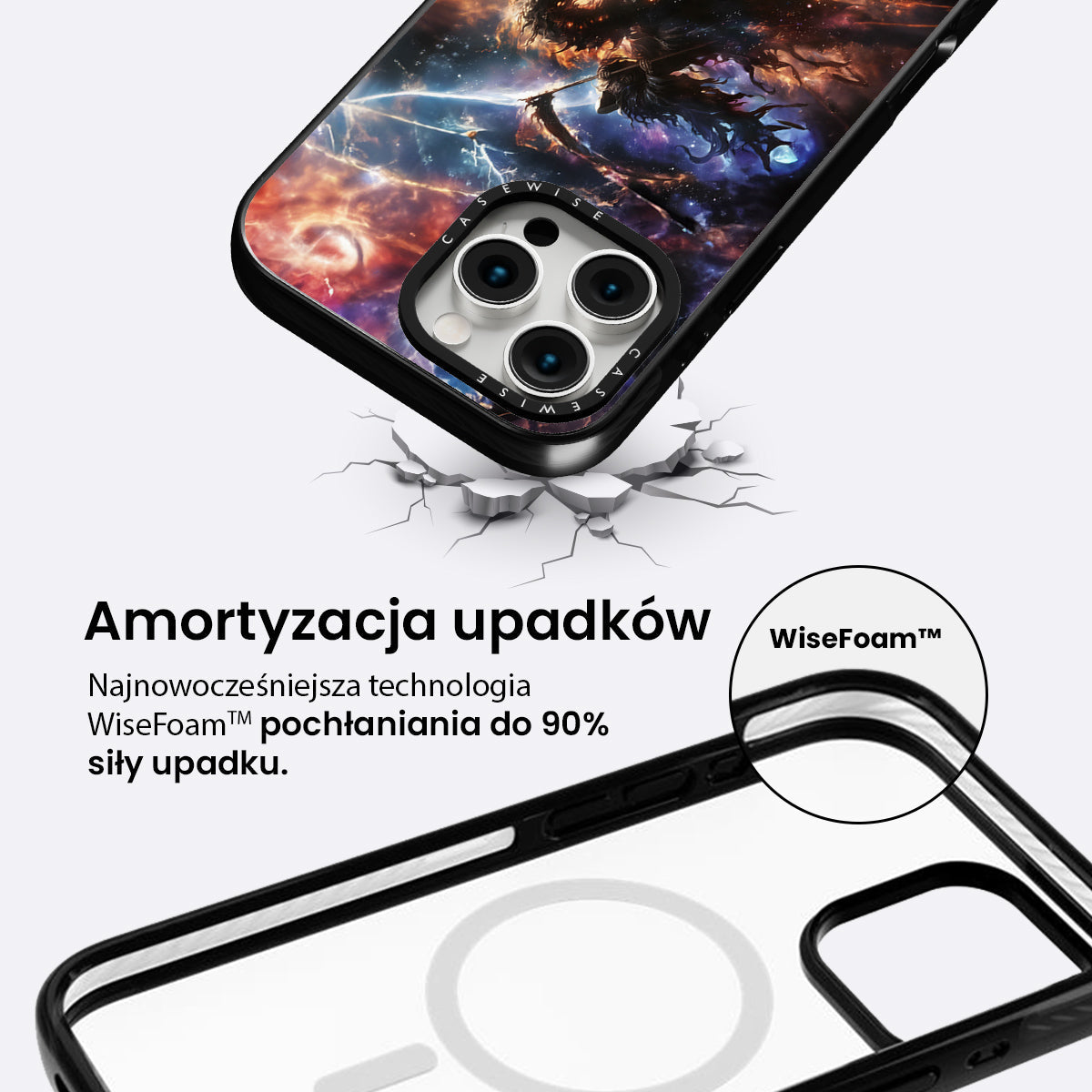 CASEWISE
CASEWISE

Amortyzacja upadków

Najnowocześniejsza technologia WiseFoam™ pochłaniania do 90% siły upadku.

WiseFoam™