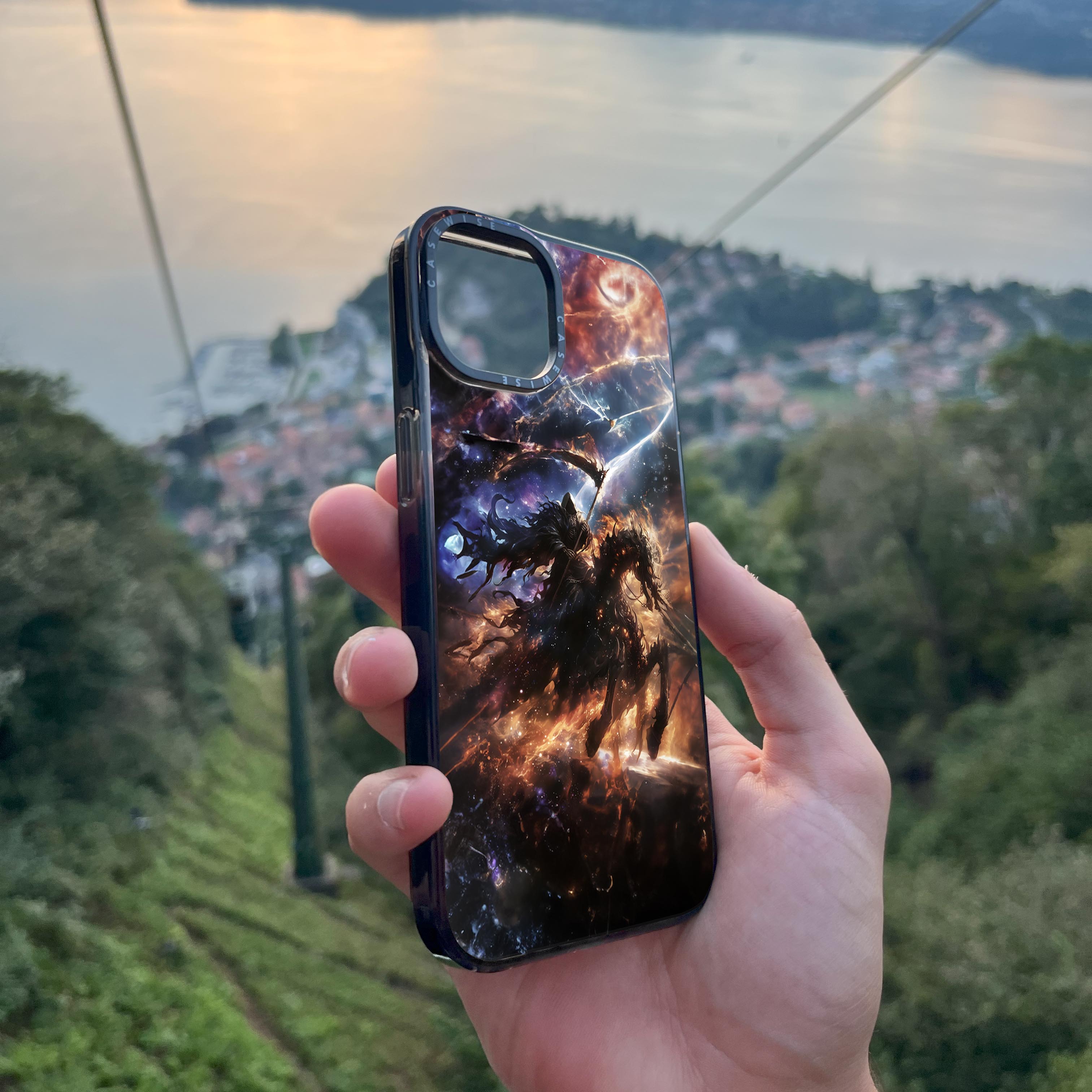 CASEWISE CASEWISE