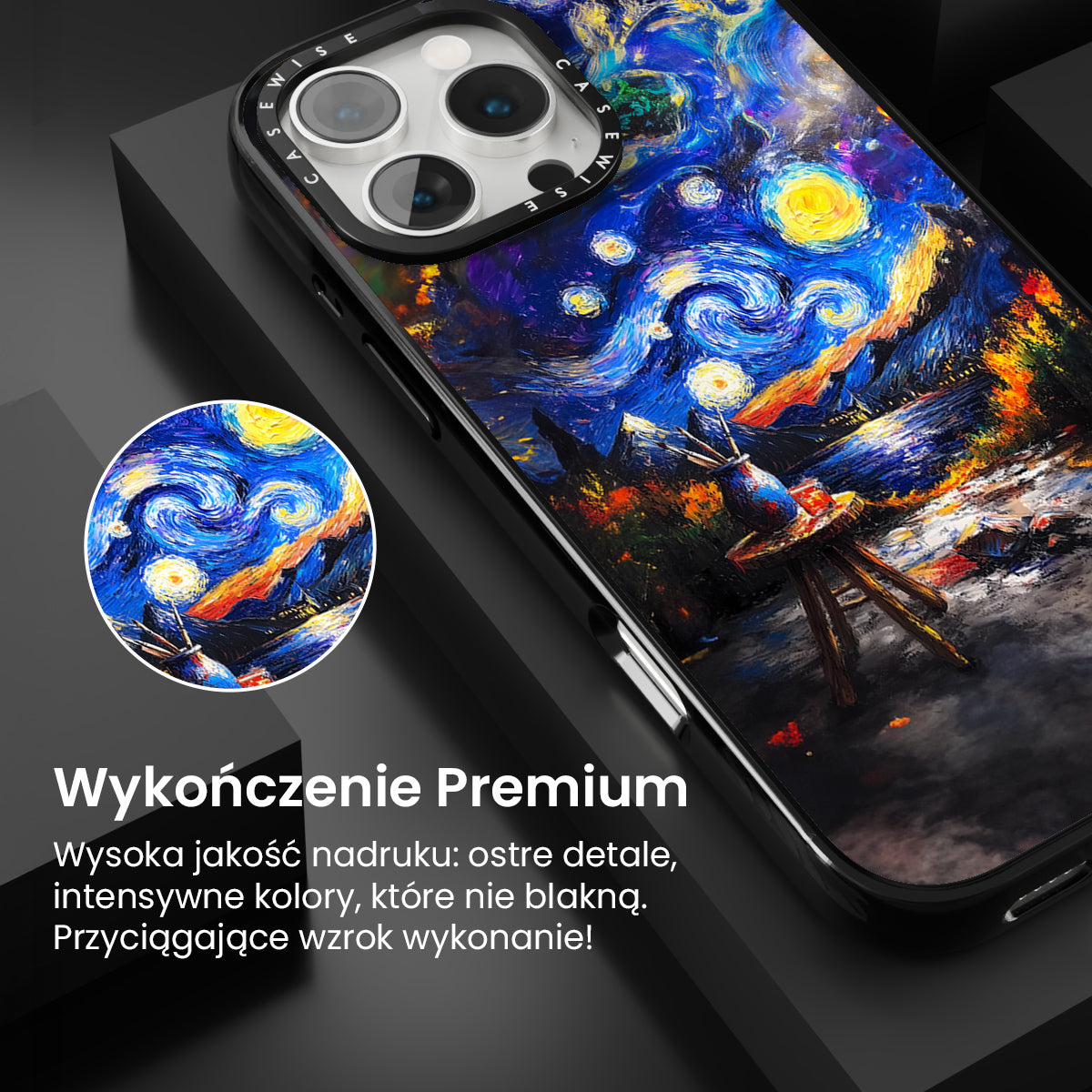 CASEWISE CASEWISE

Wykończenie Premium

Wysoka jakość nadruku: ostre detale, intensywne kolory, które nie blakną. Przyciągające wzrok wykonanie!