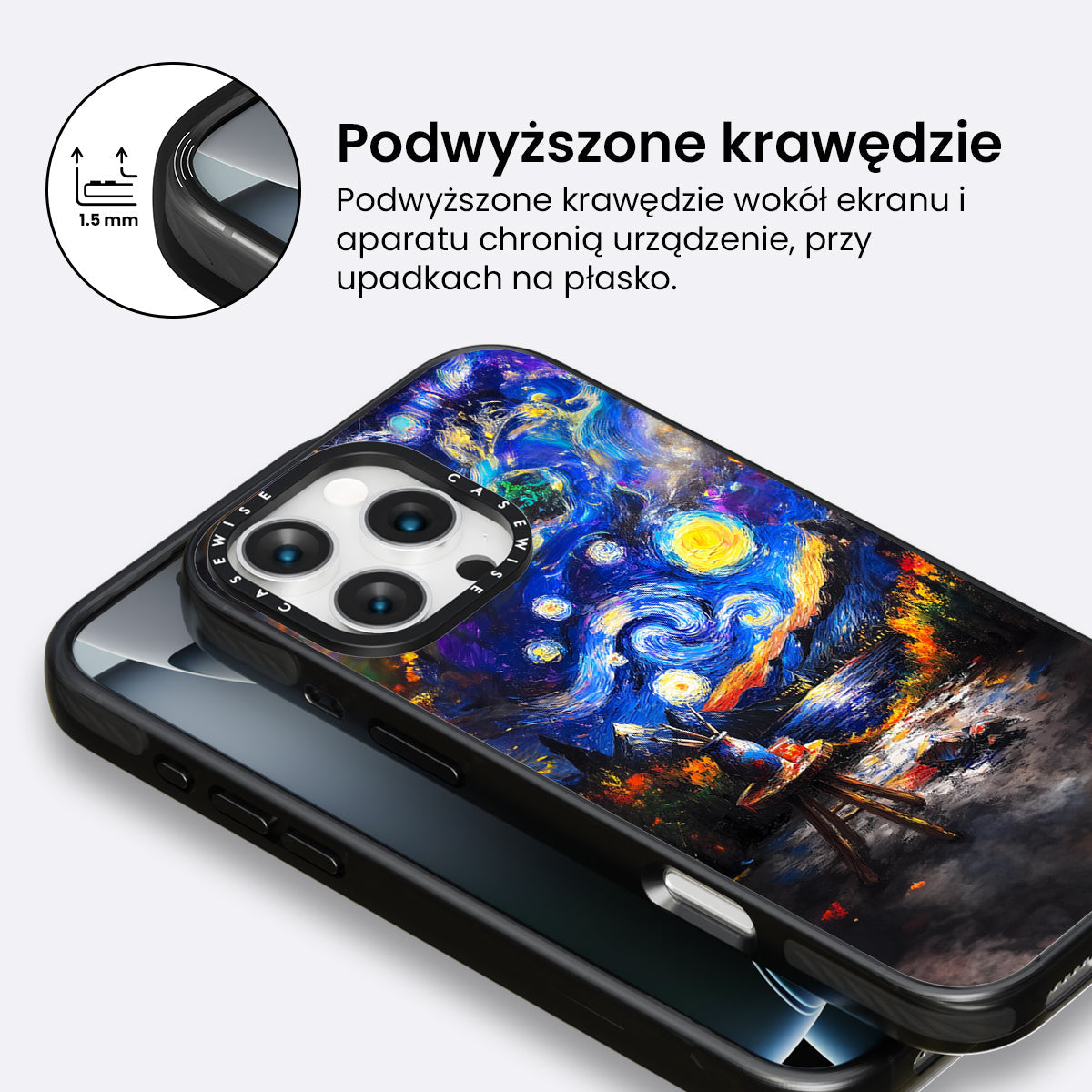 1.5 mm

Podwyższone krawędzie

Podwyższone krawędzie wokół ekranu i aparatu chronią urządzenie, przy upadkach na płasko.

CASEWISE CASEWISE