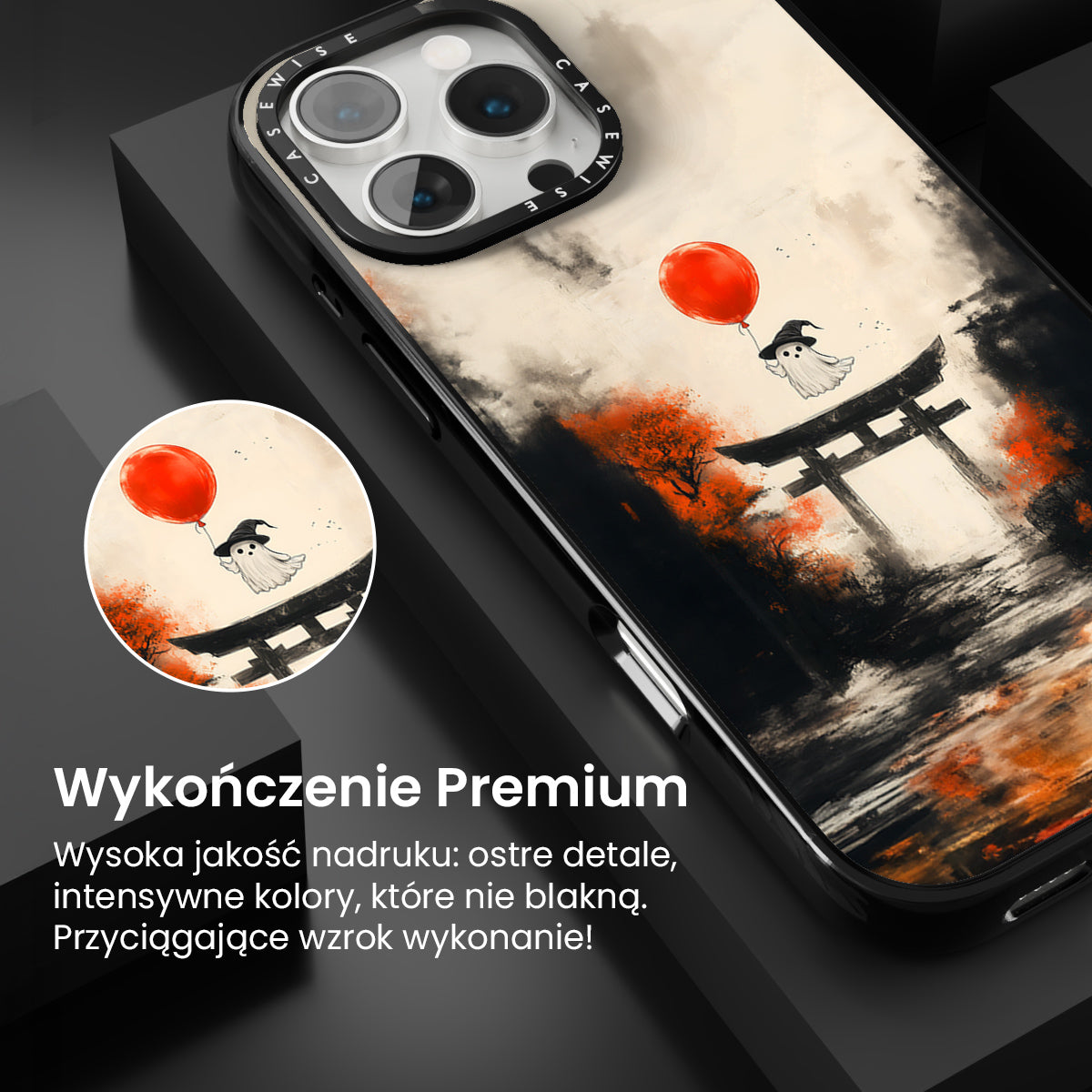 CASEWISE CASEWISE

Wykończenie Premium

Wysoka jakość nadruku: ostre detale, intensywne kolory, które nie blakną. Przyciągające wzrok wykonanie!