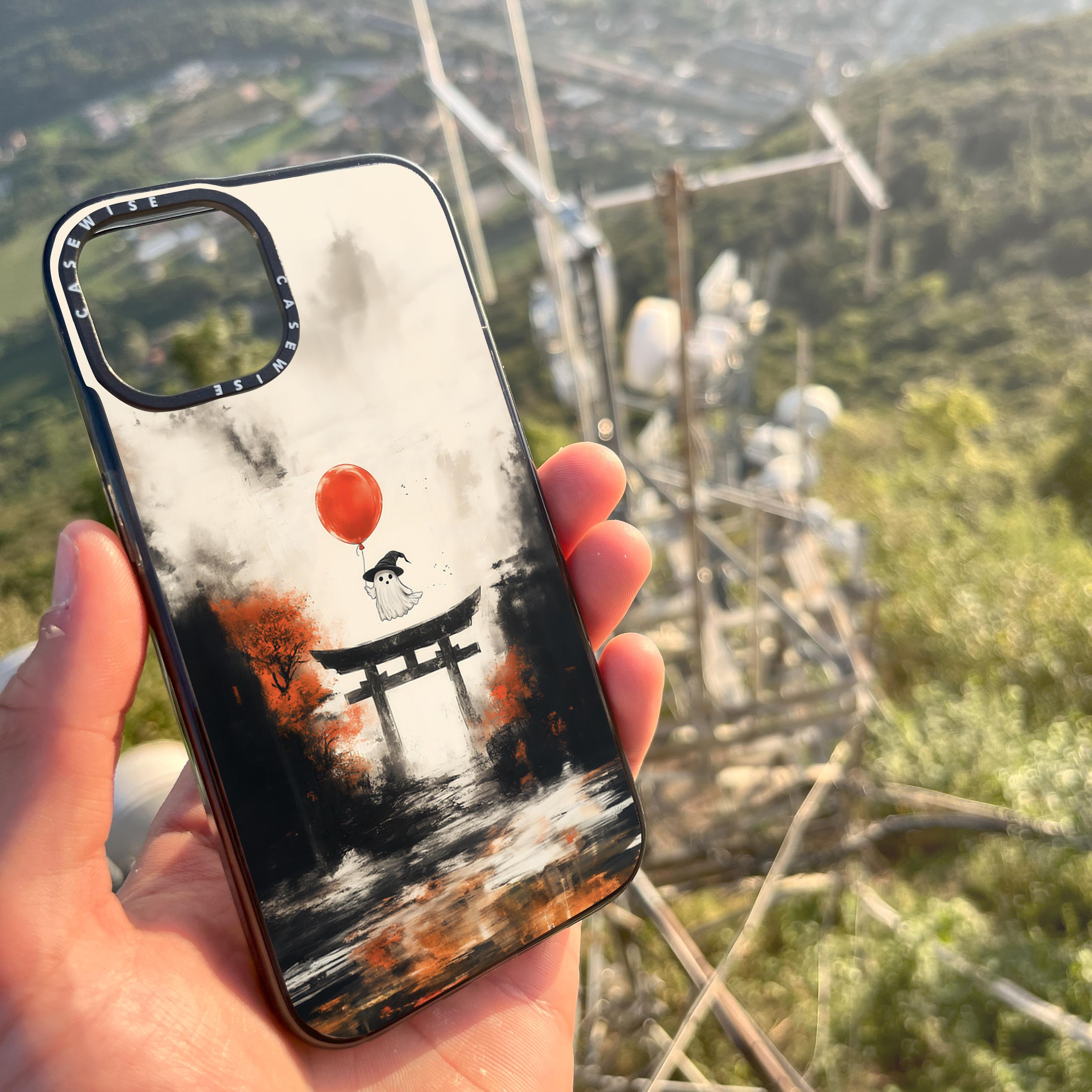 CASEWISE CASEWISE