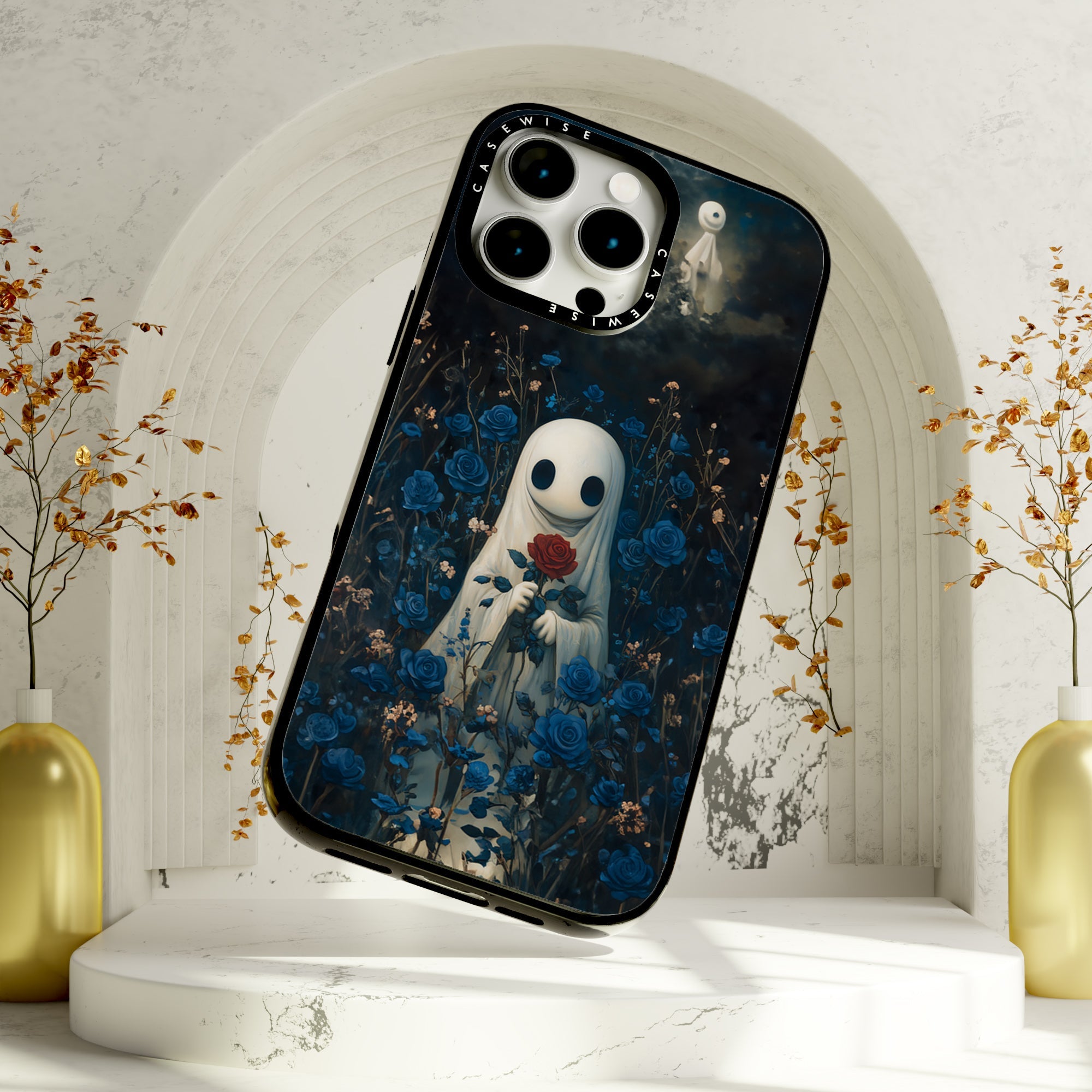 CASEWISE
CASEWISE