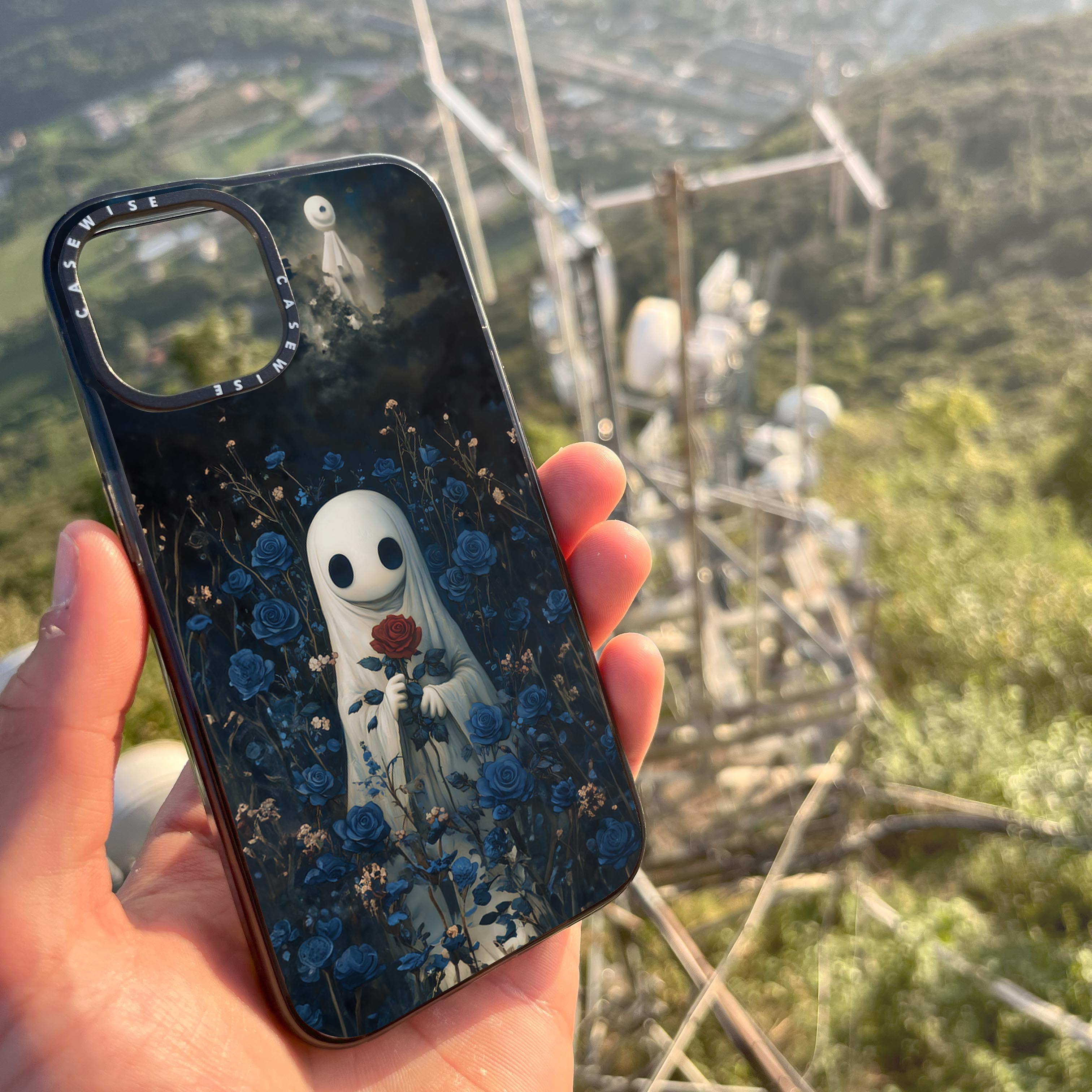 CASEWISE CASEWISE