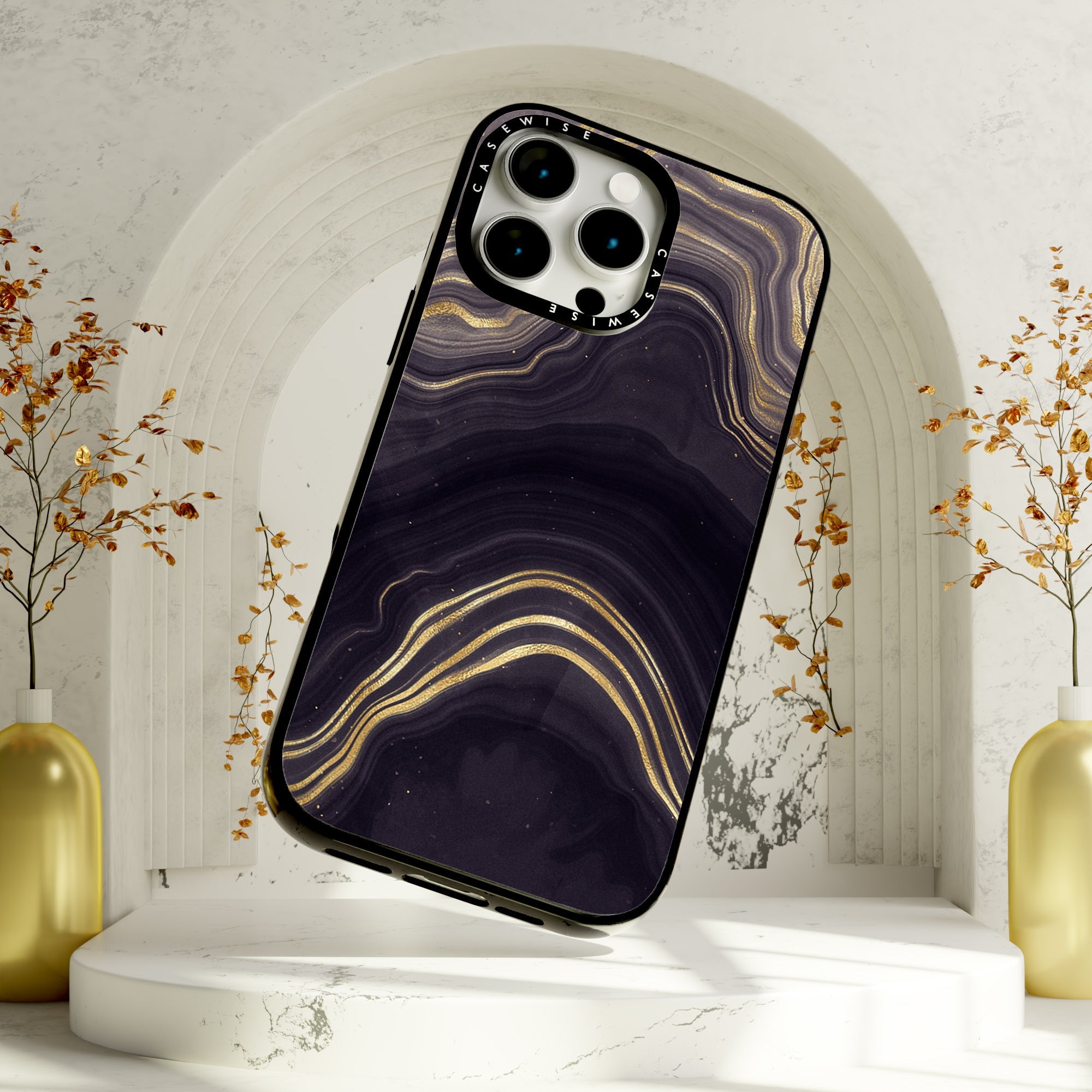 CASEWISE
CASEWISE