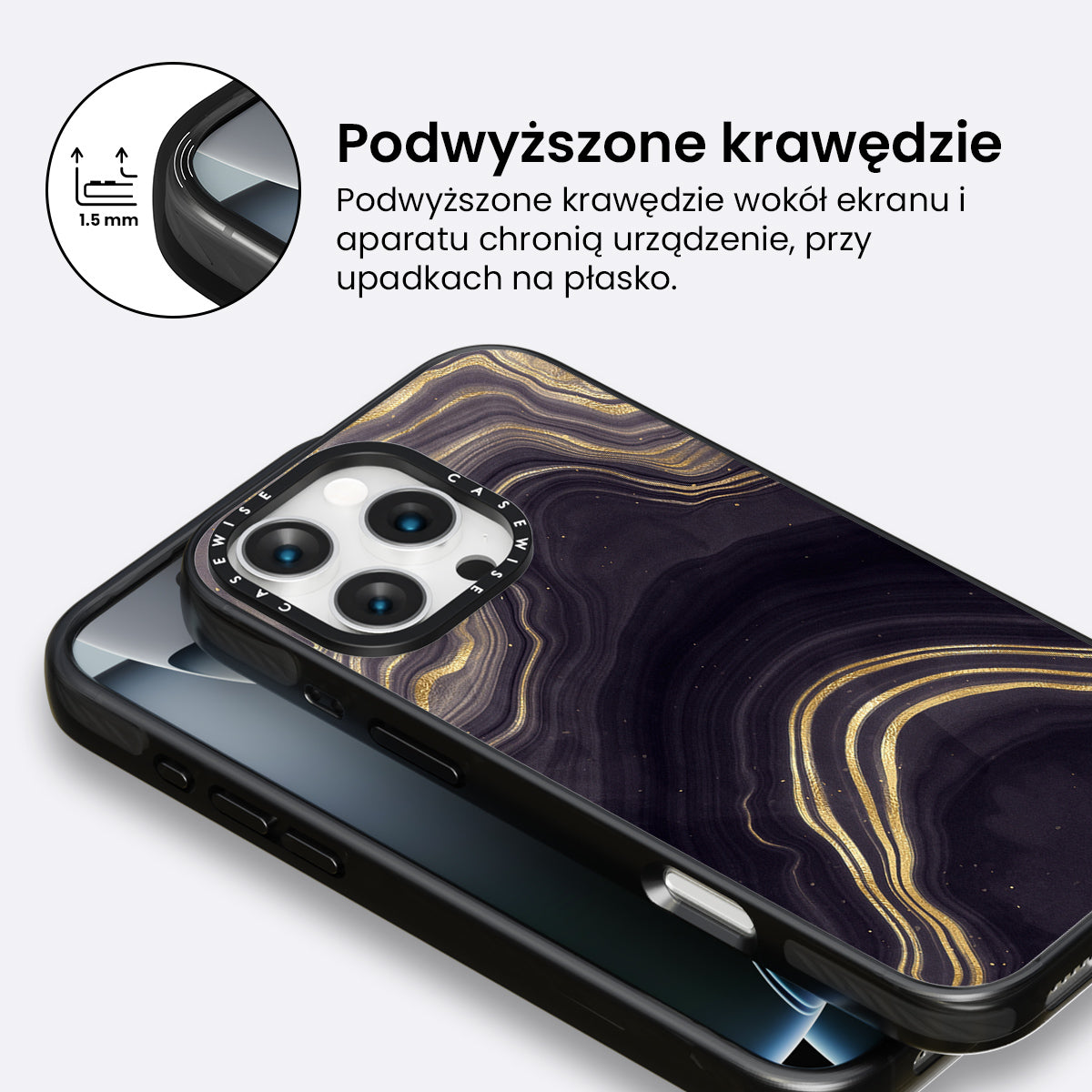 1.5 mm

Podwyższone krawędzie

Podwyższone krawędzie wokół ekranu i aparatu chronią urządzenie, przy upadkach na płasko.

CASEWISE CASEWISE